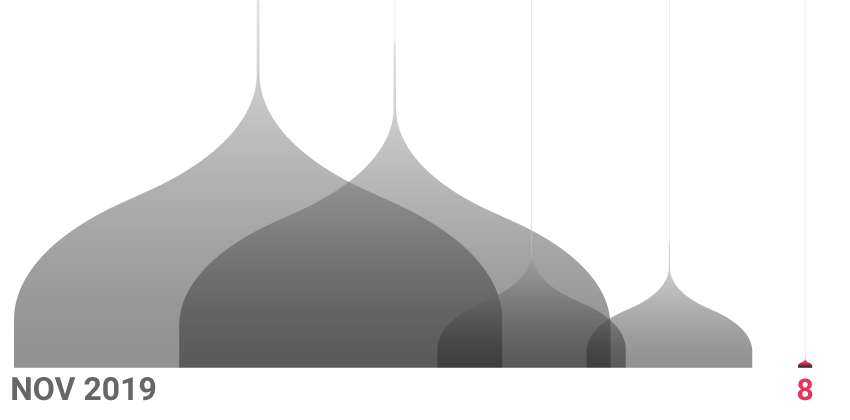 NOV 2019

8