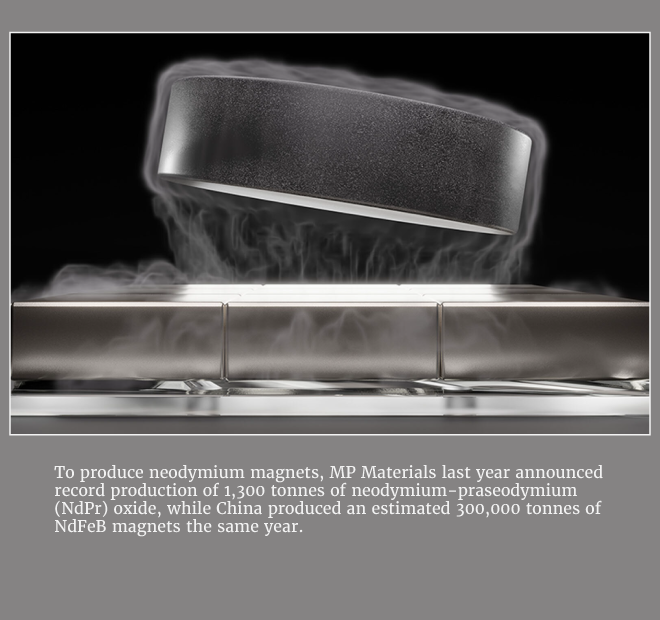 To produce neodymium magnets, MP Materials last year announced record production of 1,300 tonnes of neodymium-praseodymium (NdPr) oxide, while China produced an estimated 300,000 tonnes of NdFeB magnets the same year.