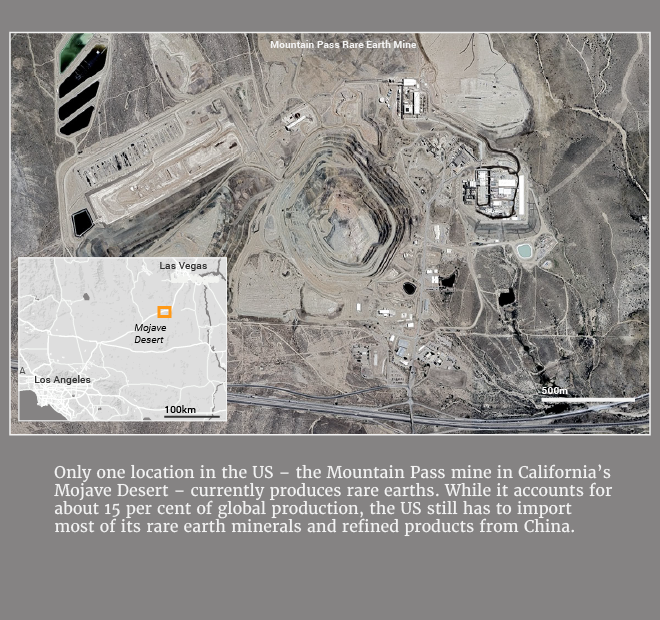 Mountain Pass Rare Earth Mine

Las Vegas

Mojave Desert

Los Angeles

100km

500m

Only one location in the US – the Mountain Pass mine in California's Mojave Desert – currently produces rare earths. While it accounts for about 15 per cent of global production, the US still has to import most of its rare earth minerals and refined products from China.