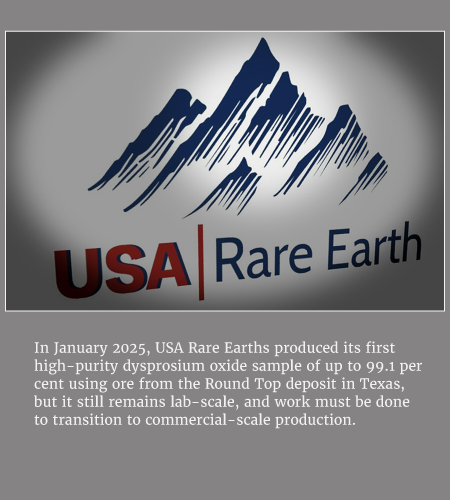 USA | Rare Earth

In January 2025, USA Rare Earths produced its first high-purity dysprosium oxide sample of up to 99.1 per cent using ore from the Round Top deposit in Texas, but it still remains lab-scale, and work must be done to transition to commercial-scale production.