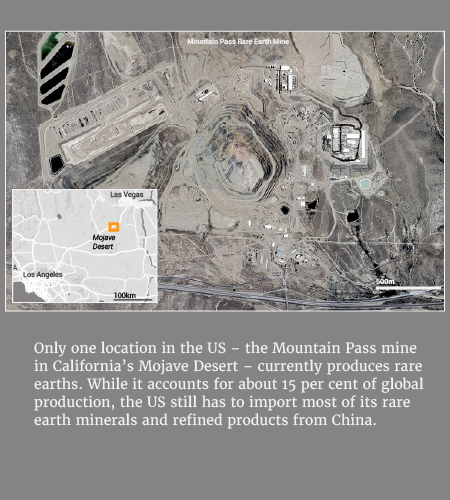 Mountain Pass Rare Earth Mine

Las Vegas

Mojave Desert

Los Angeles

100km

500m

Only one location in the US – the Mountain Pass mine in California's Mojave Desert – currently produces rare earths. While it accounts for about 15 per cent of global production, the US still has to import most of its rare earth minerals and refined products from China.