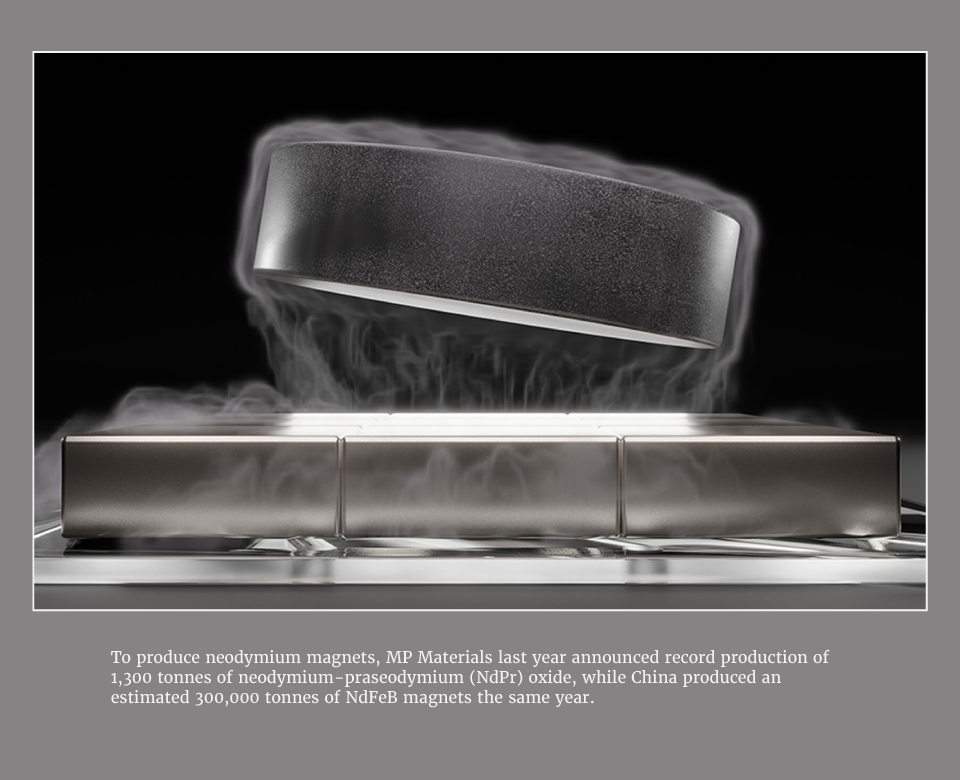 To produce neodymium magnets, MP Materials last year announced record production of 1,300 tonnes of neodymium-praseodymium (NdPr) oxide, while China produced an estimated 300,000 tonnes of NdFeB magnets the same year.