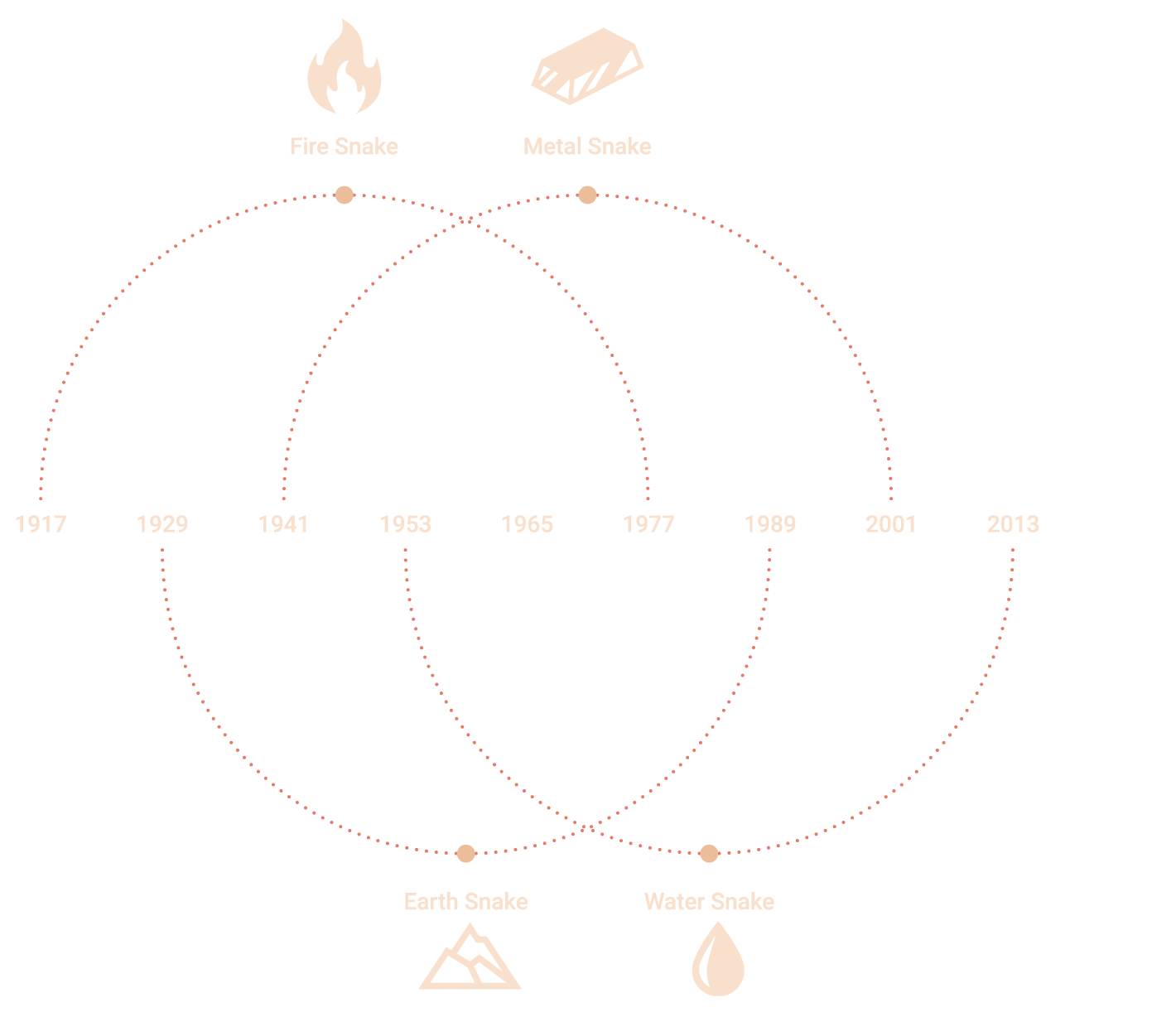 Fire Snake

Metal Snake

1917 1929 1941 1953 1965 1977 1989 2001 2013

Earth Snake

Water Snake