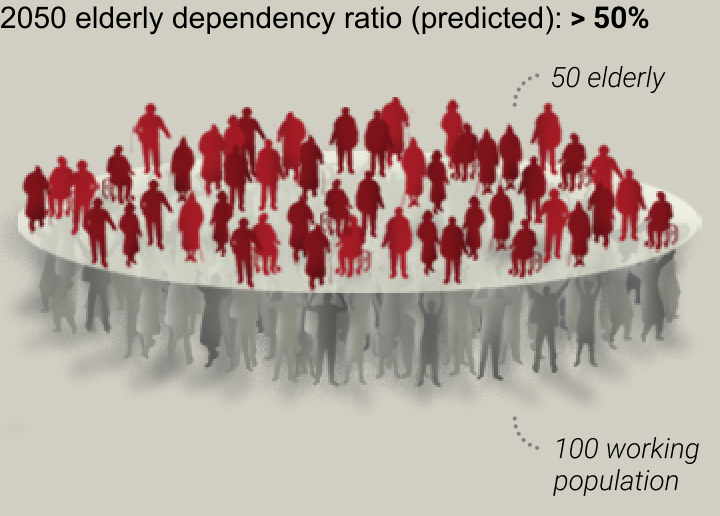 2050 elderly dependency ratio (predicted): > 50%

50 elderly

100 working population