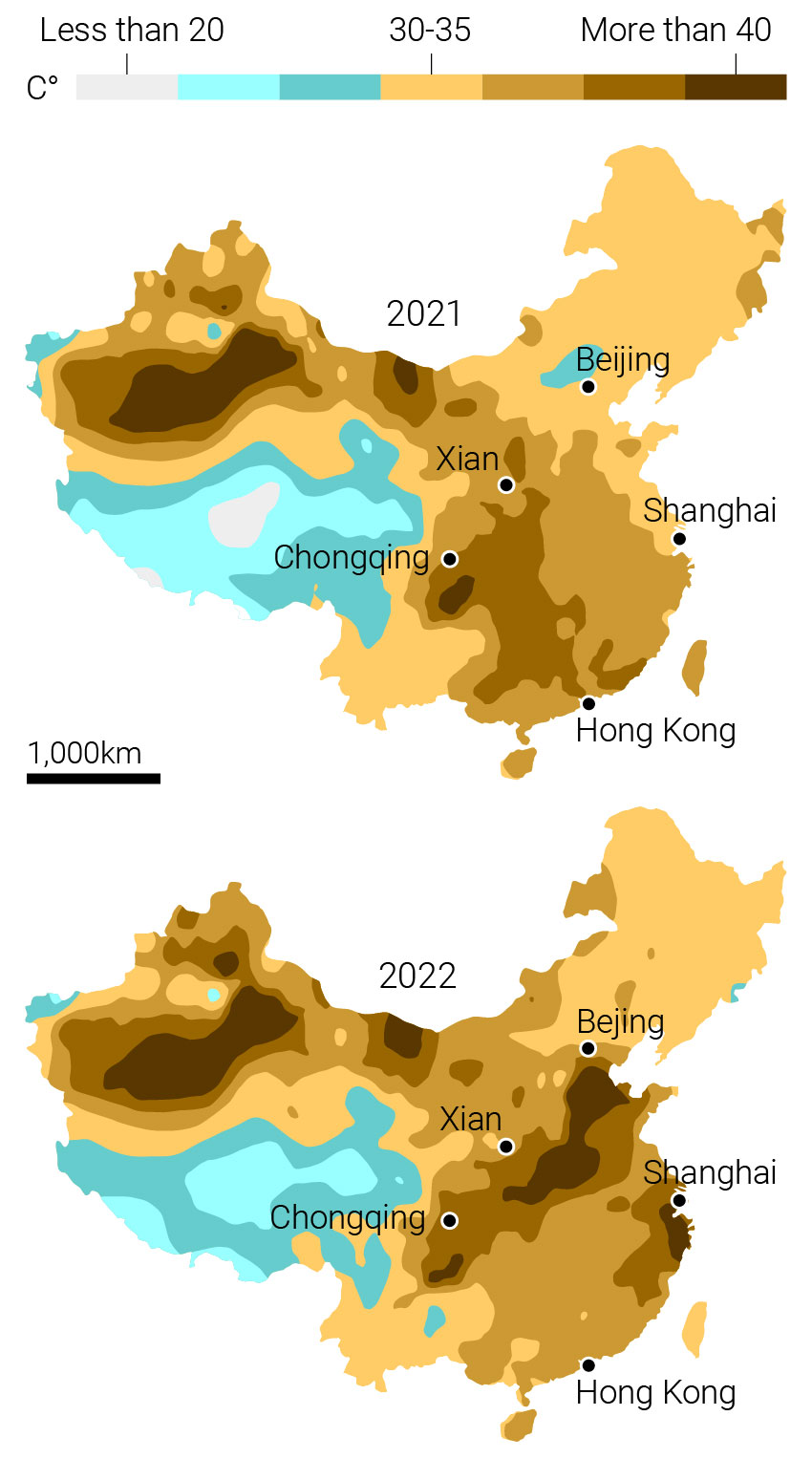 Less than 20
30-35
More than 40
C°

2021
Beijing
Xian
Shanghai
Chongqing
Hong Kong
1,000km

2022
Bejing
Xian
Shanghai
Chongqing
Hong Kong