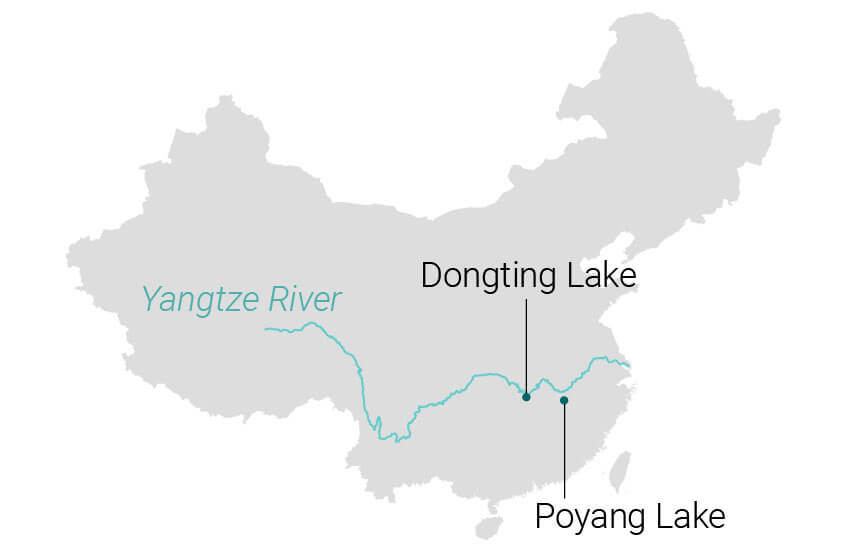 Yangtze River

Dongting Lake

Poyang Lake