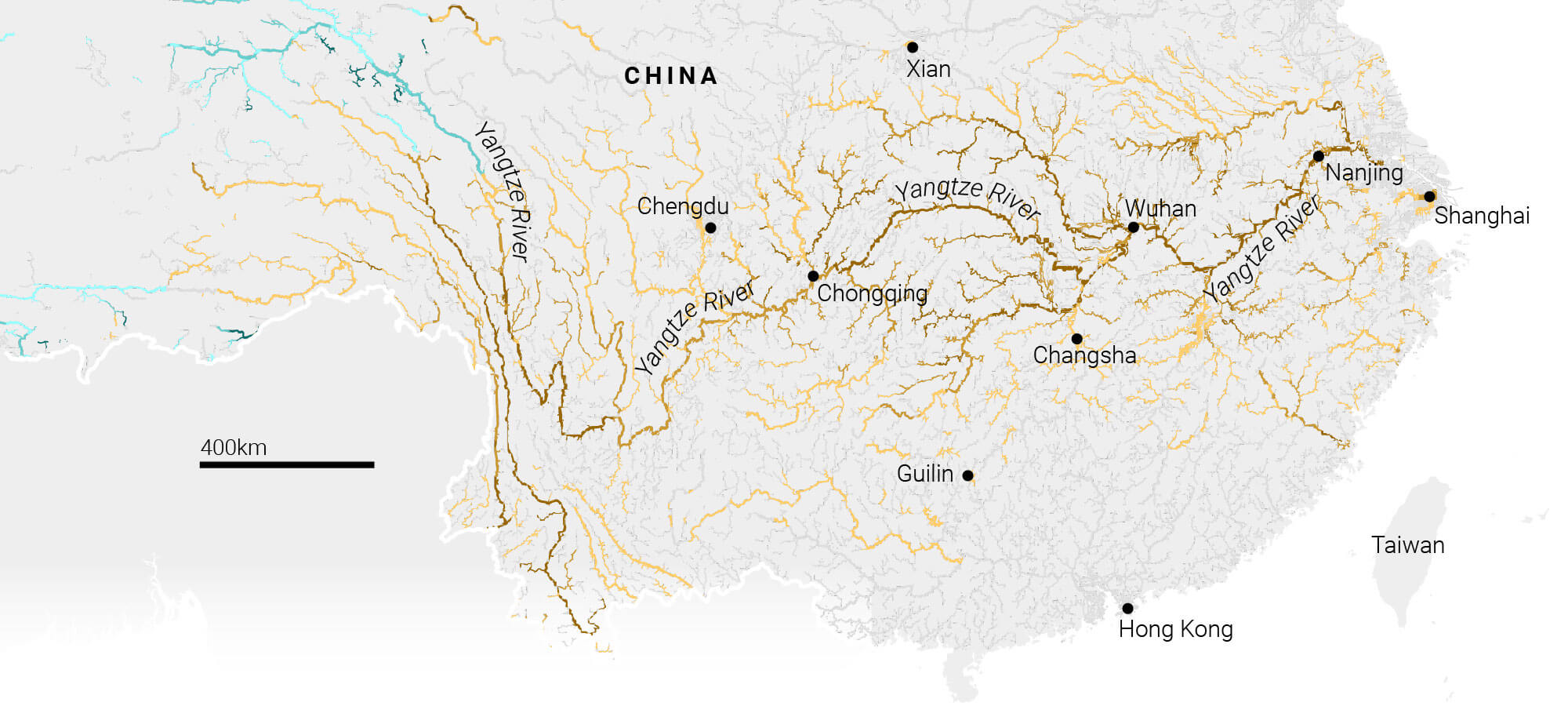 CHINA

Xian

Yangtze River

Chengdu

Yangtze River

Nanjing

Wuhan

Shanghai

Yangtze River

Chongqing

Yangtze River

Changsha

400km

Guilin

Taiwan

Hong Kong