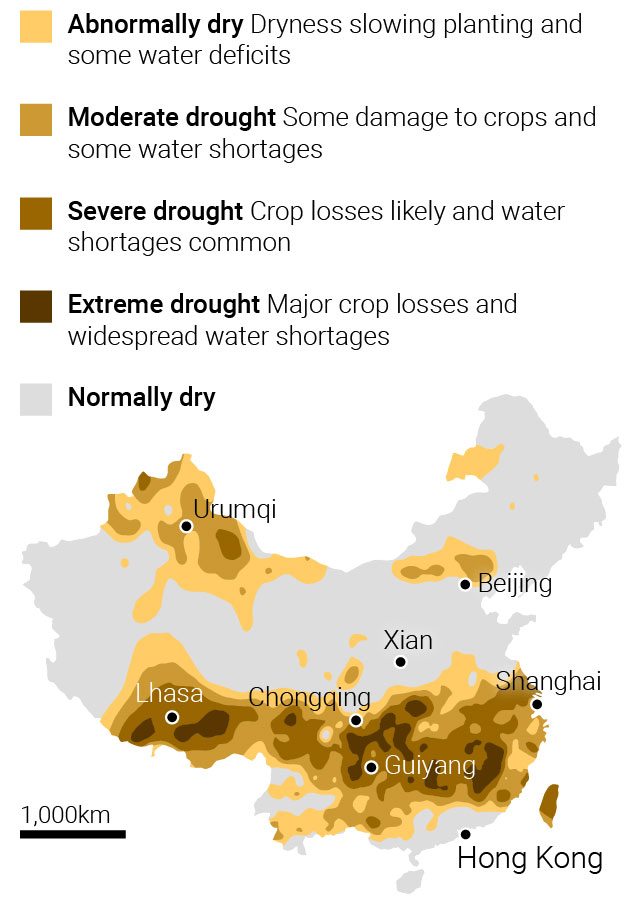 Abnormally dry Dryness slowing planting and some water deficits

Moderate drought Some damage to crops and some water shortages

Severe drought Crop losses likely and water shortages common

Extreme drought Major crop losses and widespread water shortages

Normally dry

Urumqi
Beijing
Xian
Shanghai
Lhasa
Chongqing
Guiyang
1,000km
Hong Kong