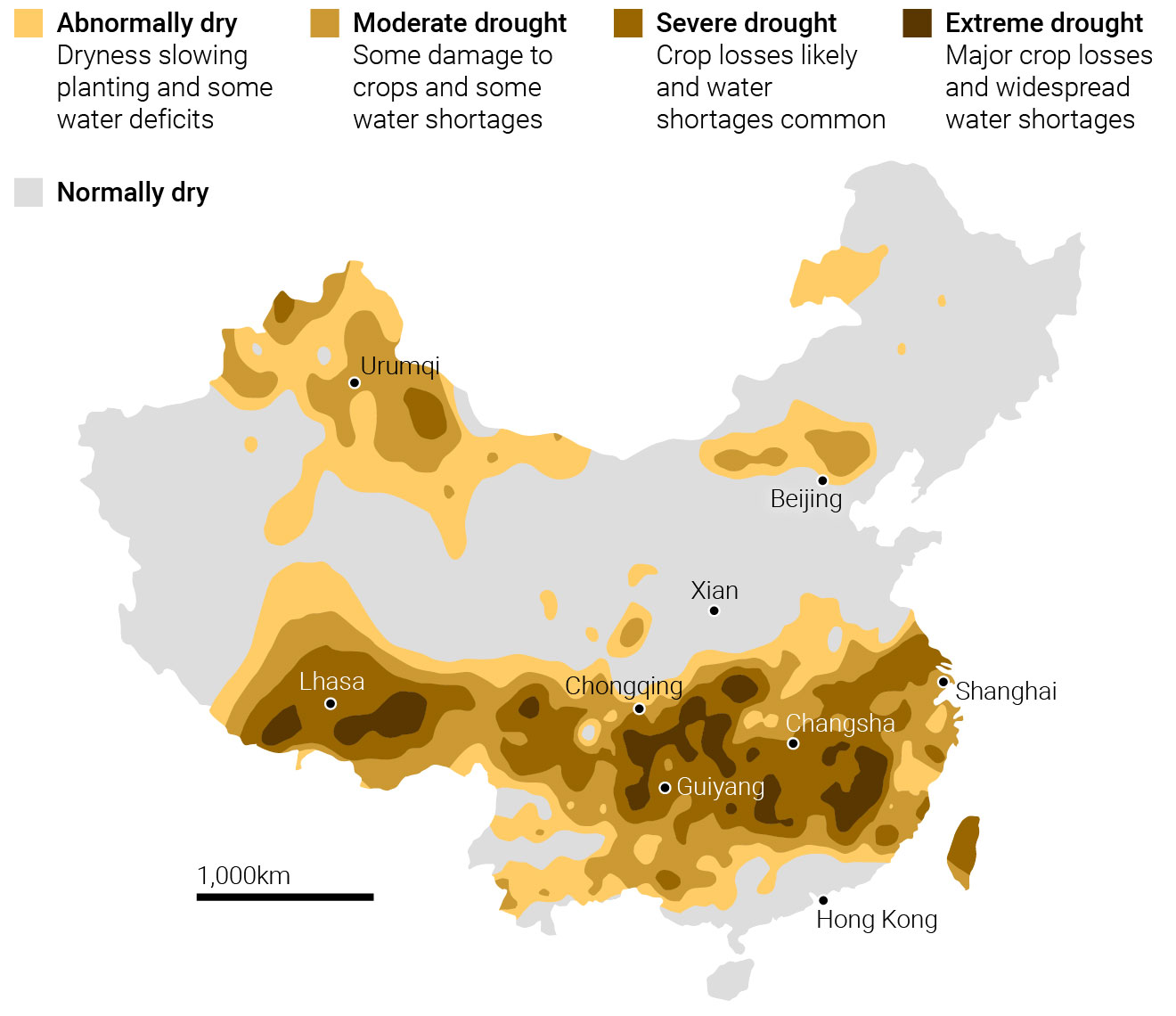 Abnormally dry
Dryness slowing planting and some water deficits

Moderate drought
Some damage to crops and some water shortages

Severe drought
Crop losses likely and water shortages common

Extreme drought
Major crop losses and widespread water shortages

Normally dry

Urumqi

Beijing

Xian

Lhasa

Chongqing

Shanghai

Changsha

Guiyang

1,000km

Hong Kong