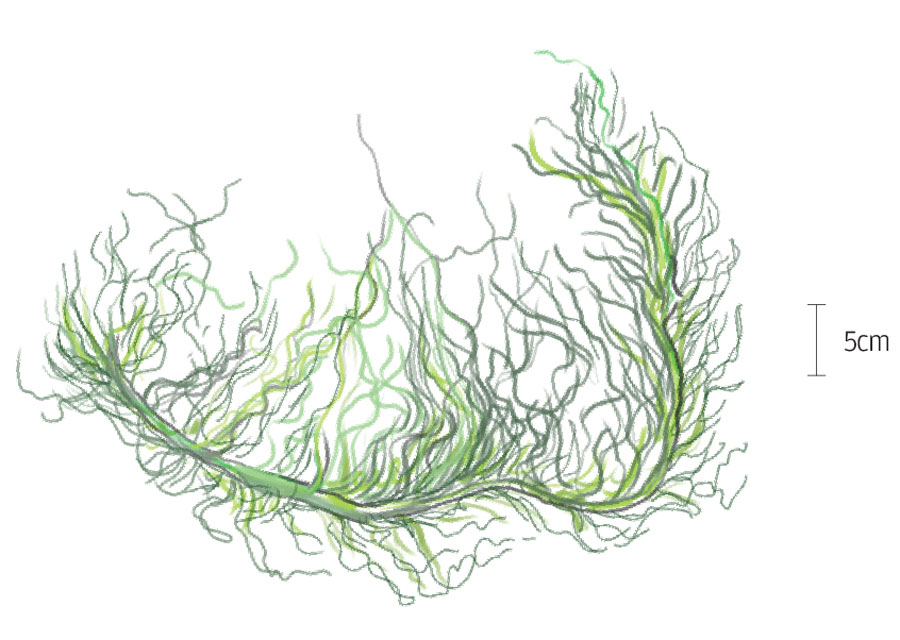 5cm