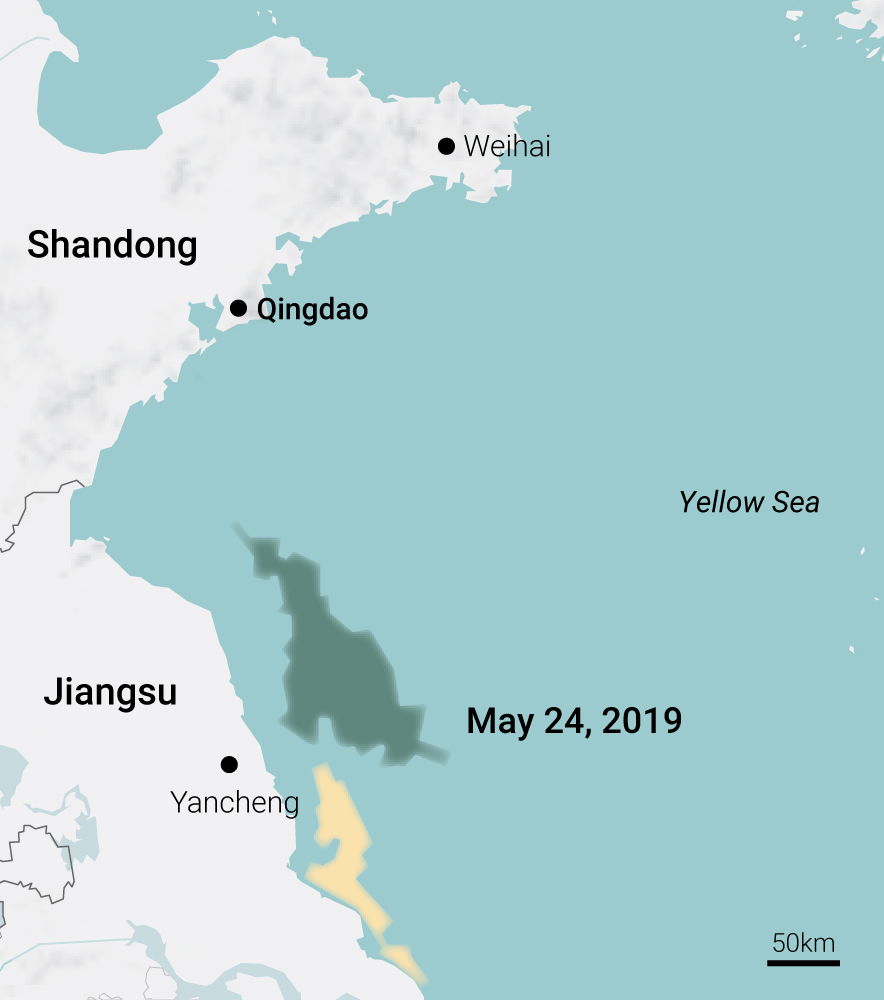 Weihai

Shandong

Qingdao

Yellow Sea

Jiangsu

May 24, 2019

Yancheng

50km