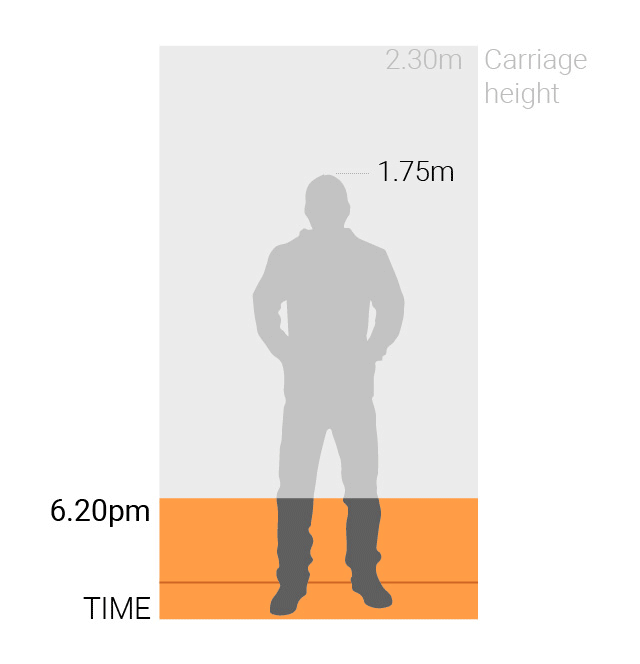 2.30m Carriage height

1.75m

6.20pm

TIME