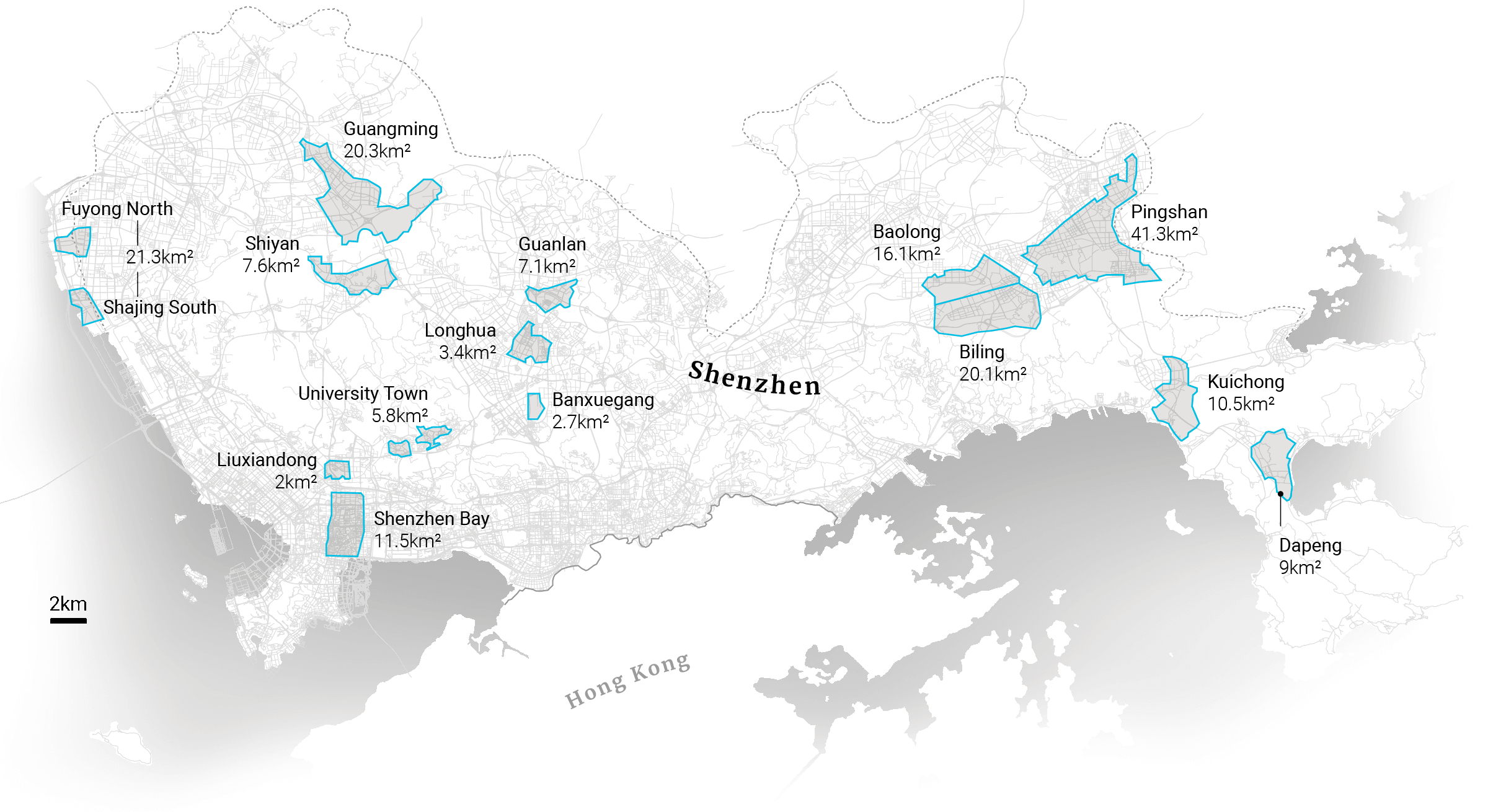 Guangming
20.3km²

Fuyong North
21.3km²
Shajing South

Shiyan
7.6km²

Guanlan
7.1km²

Longhua
3.4km²

University Town
5.8km²

Banxuegang
2.7km²

Liuxiandong
2km²

Shenzhen Bay
11.5km²

Shenzhen

Baolong
16.1km²

Pingshan
41.3km²

Biling
20.1km²

Kuichong
10.5km²

Dapeng
9km²

2km

Hong Kong