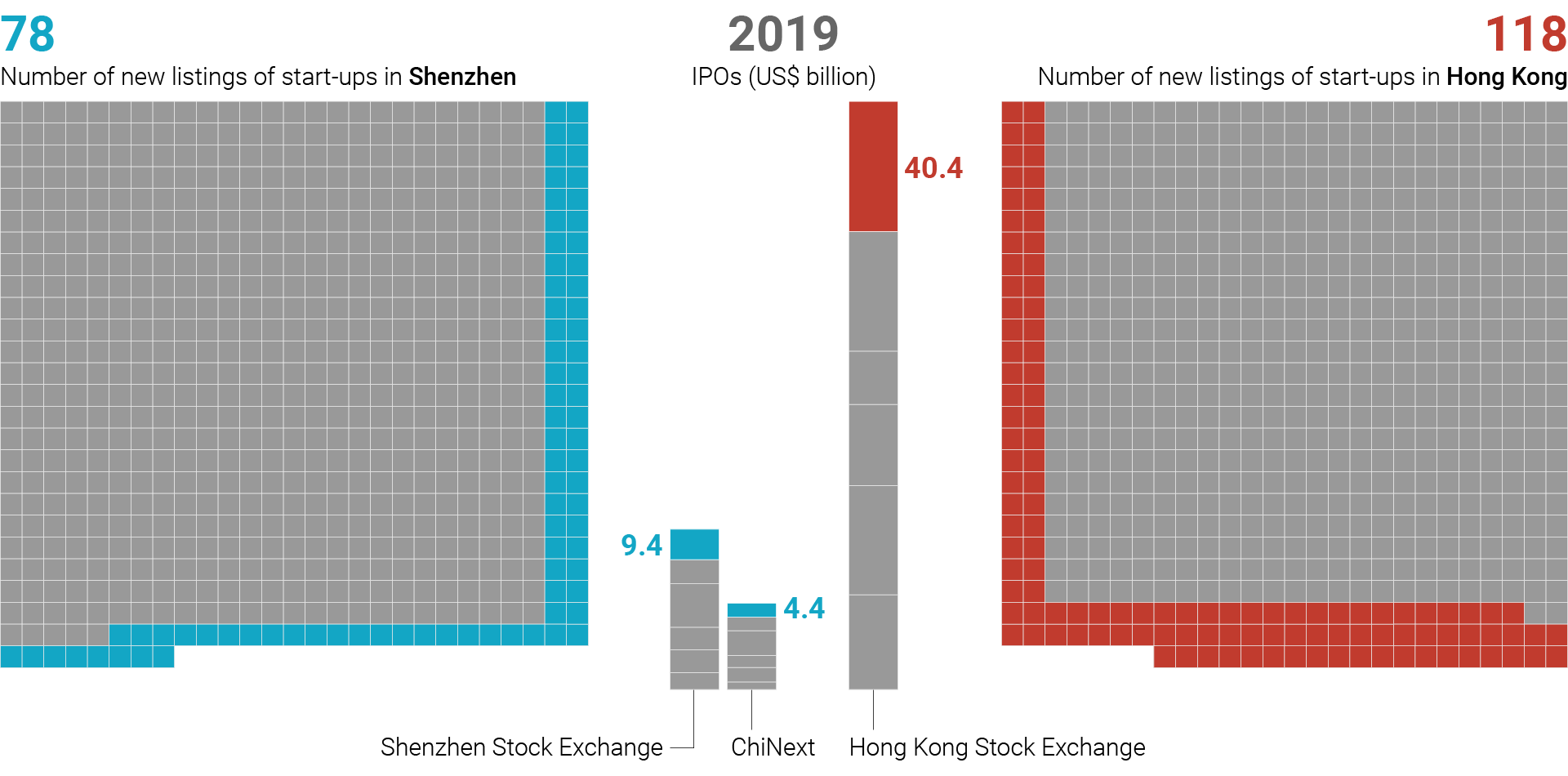 78
Number of new listings of start-ups in **Shenzhen**

2019
IPOs (US$ billion)

118
Number of new listings of start-ups in **Hong Kong**

40.4

9.4

4.4

Shenzhen Stock Exchange

ChiNext

Hong Kong Stock Exchange