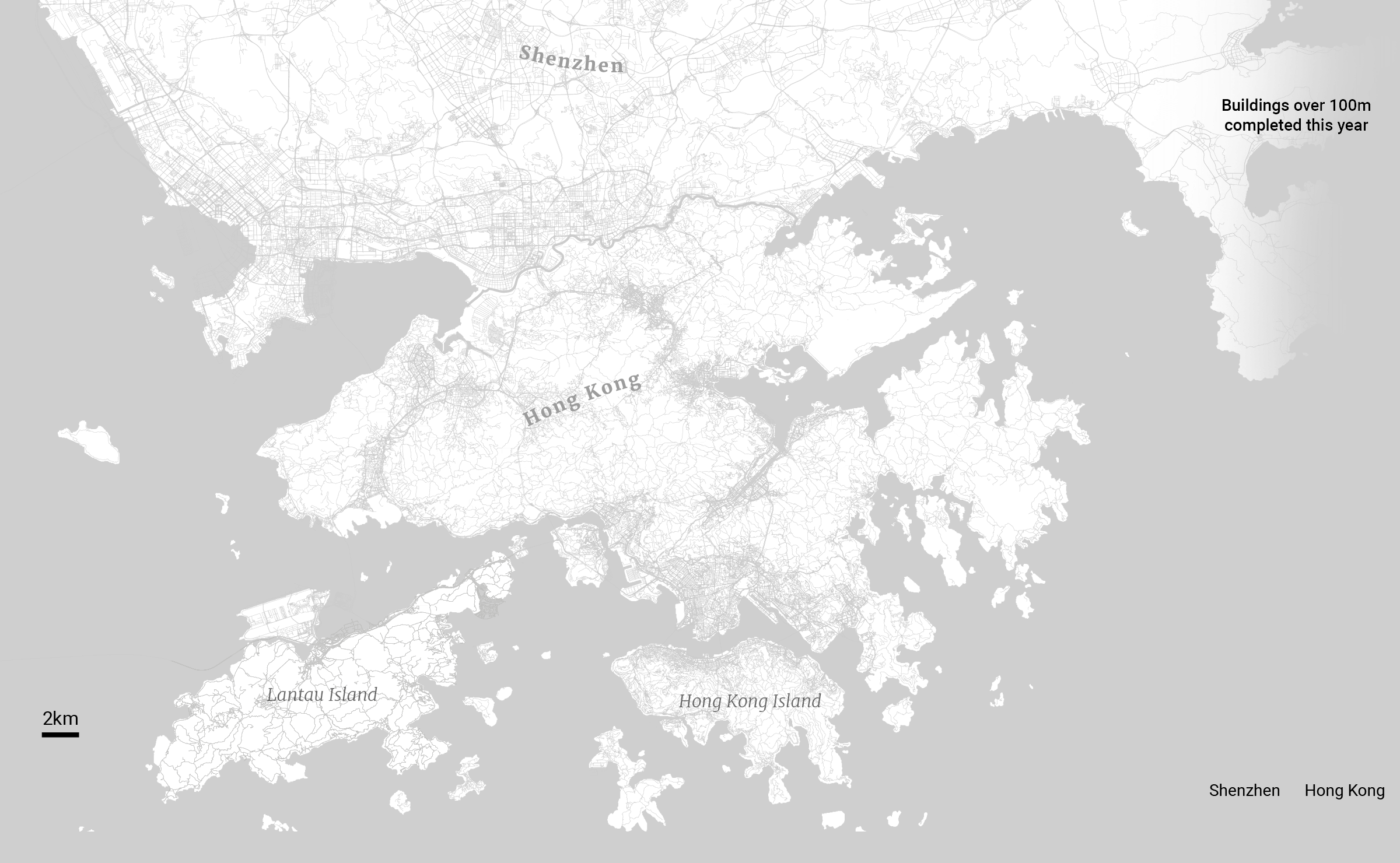 Shenzhen

Buildings over 100m completed this year

Hong Kong

Lantau Island

Hong Kong Island

2km

Shenzhen Hong Kong