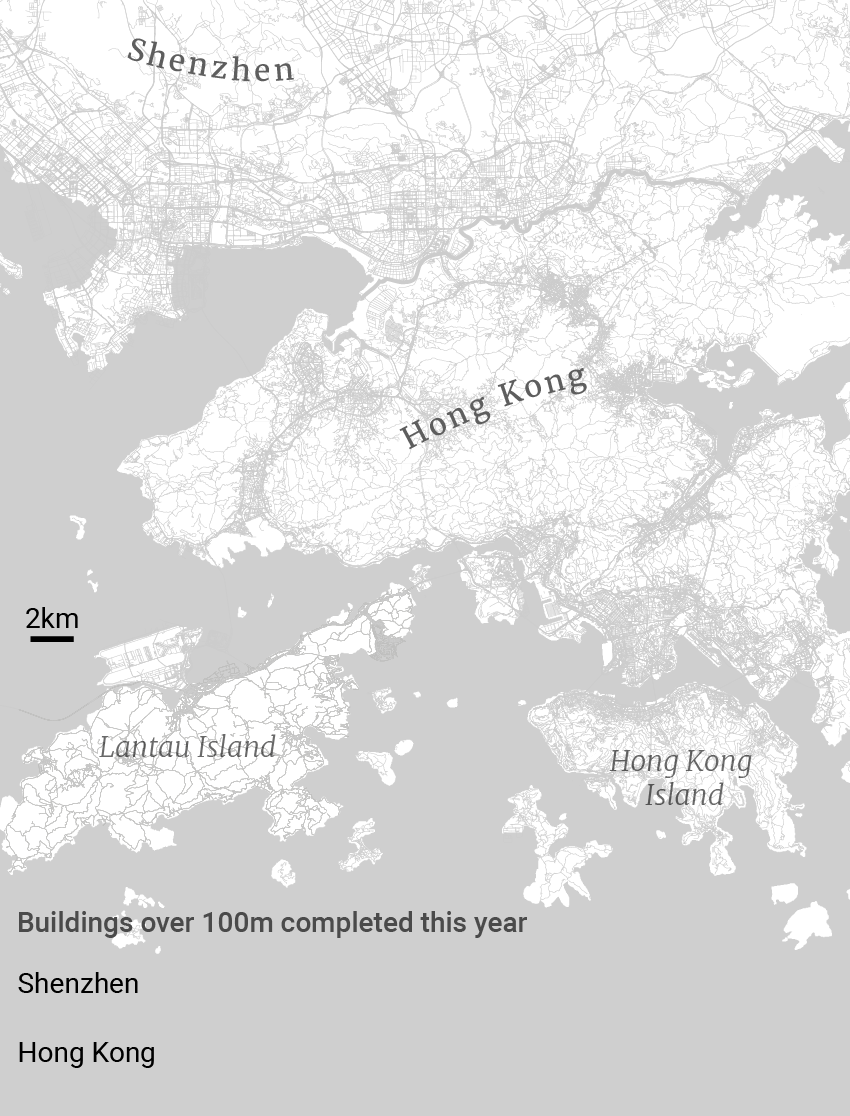 Shenzhen

Hong Kong

2km

Lantau Island

Hong Kong Island

Buildings over 100m completed this year

Shenzhen

Hong Kong