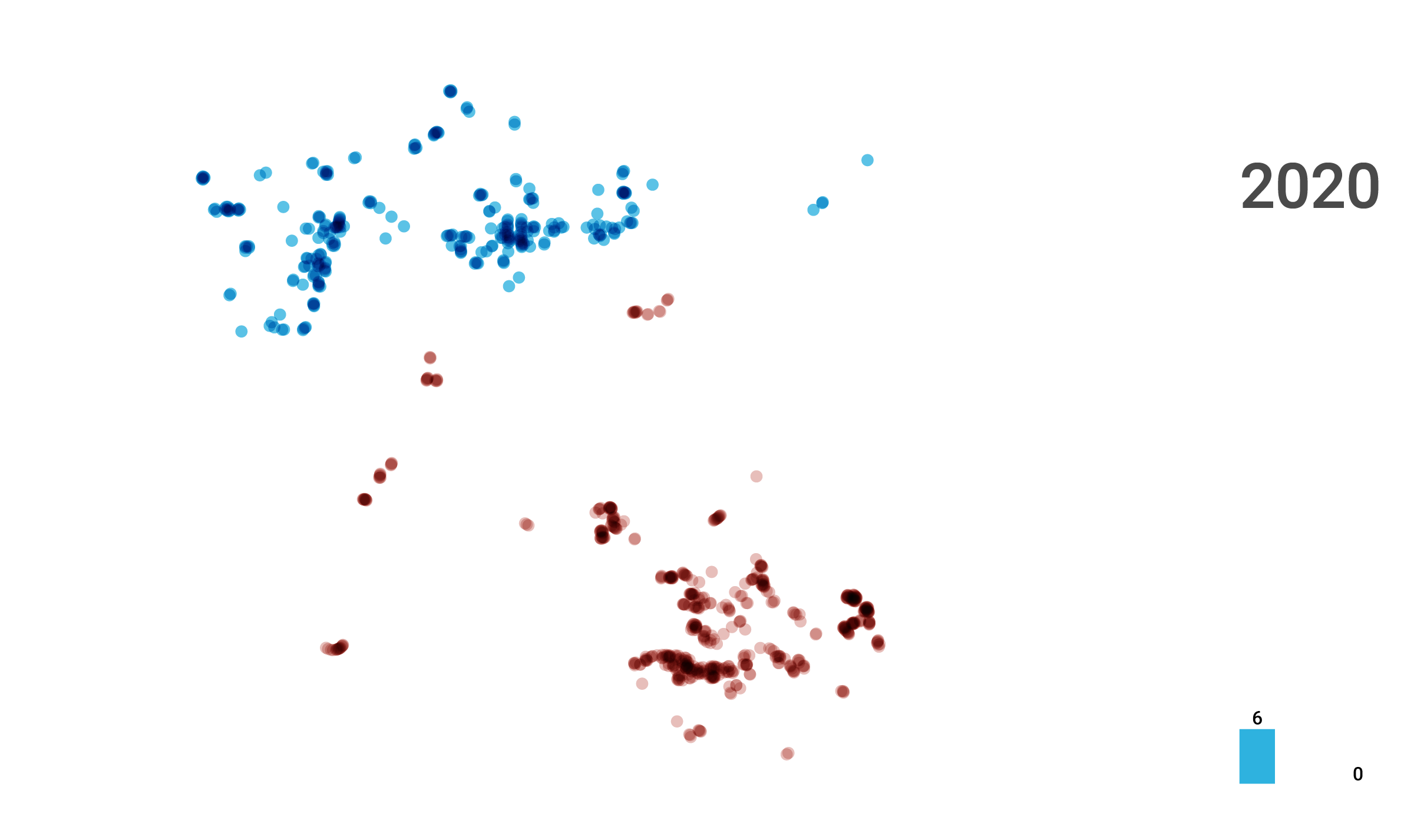 2020

6

0