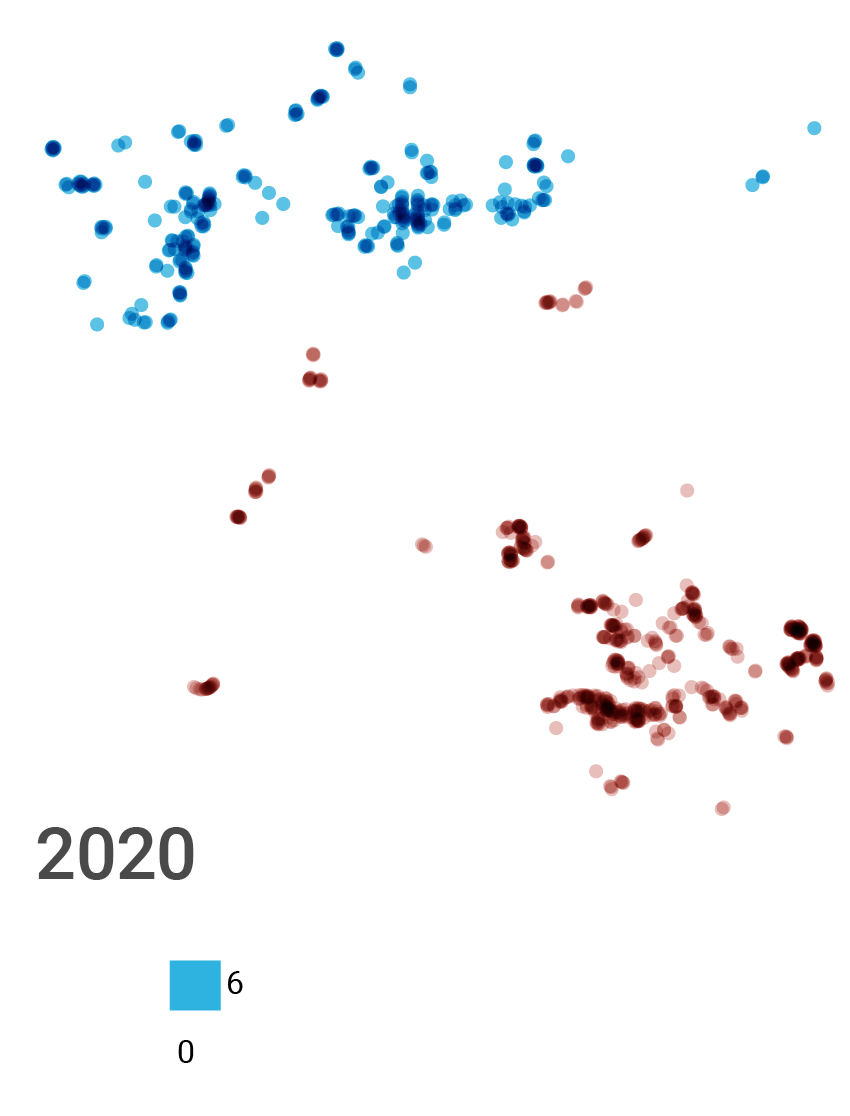 2020

6

0