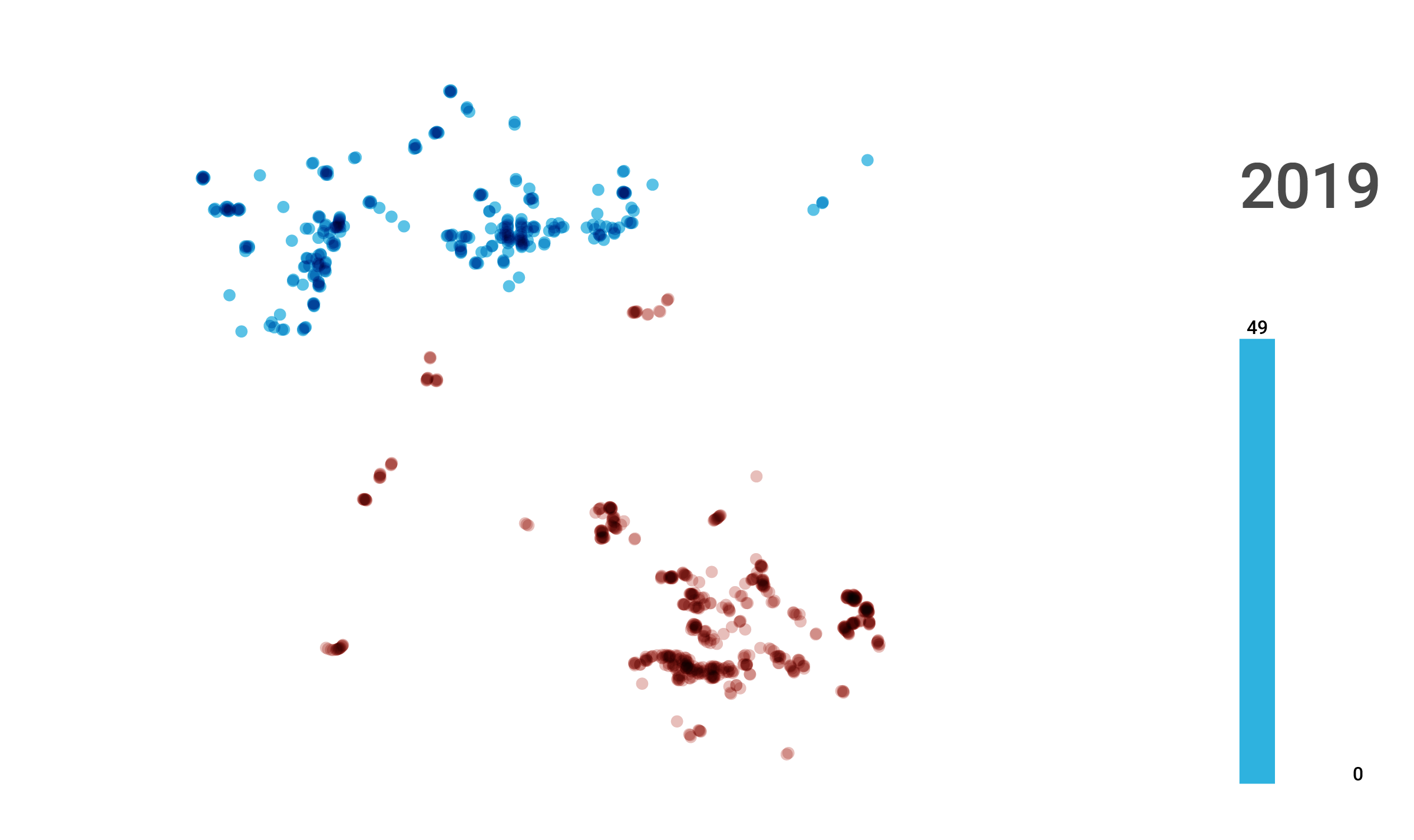 2019

49

0