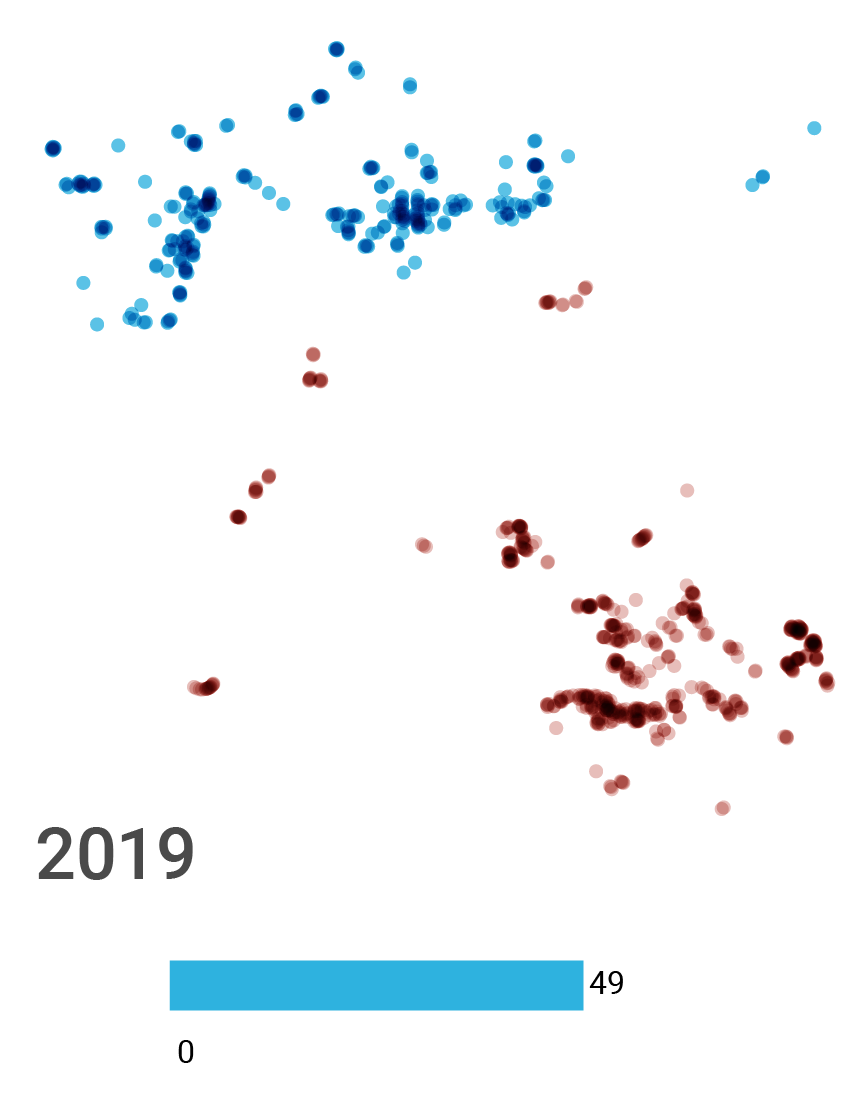 2019

49

0