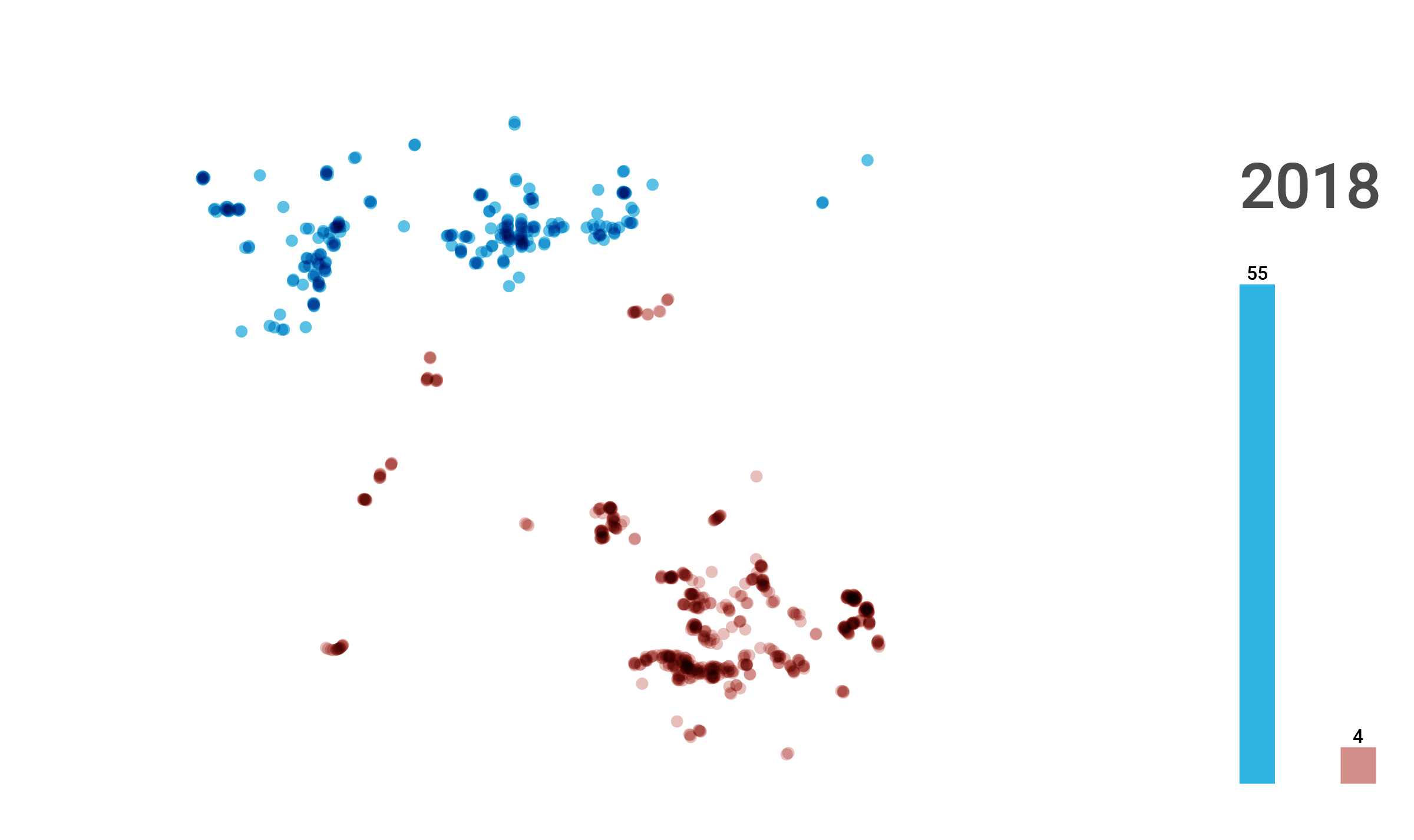 2018

55

4