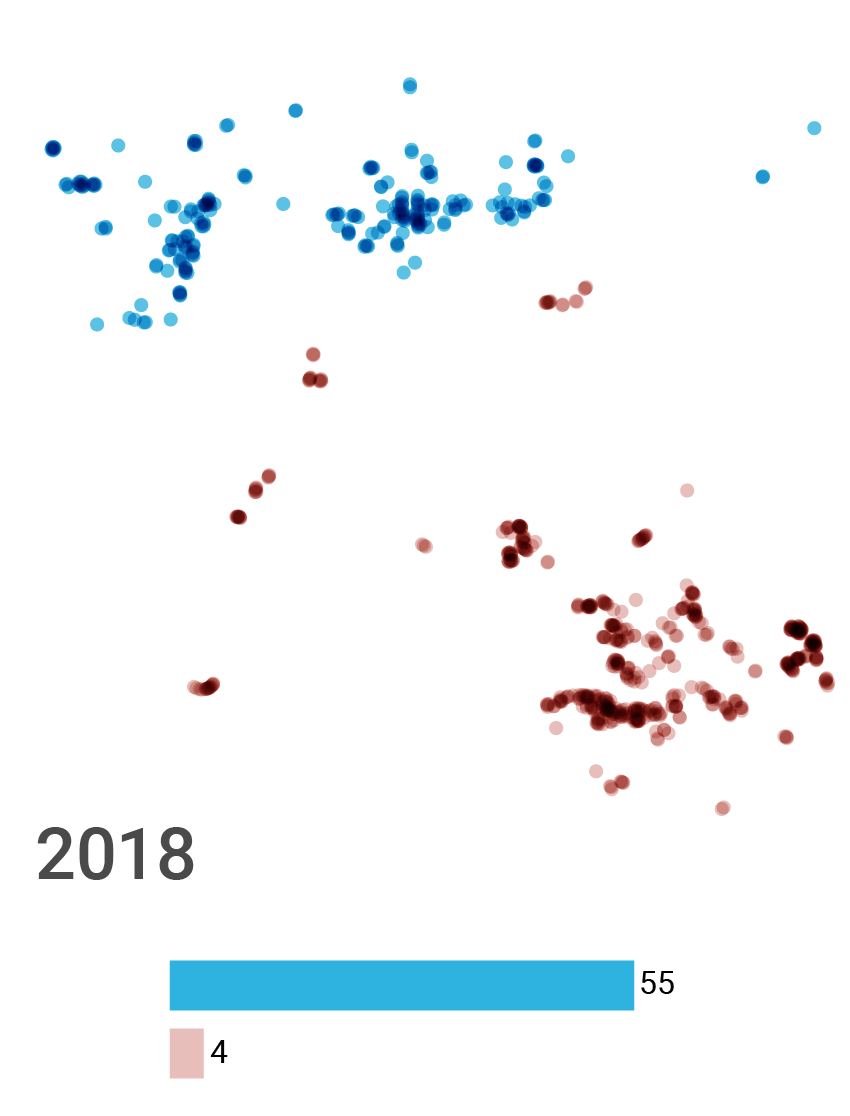 2018

55

4