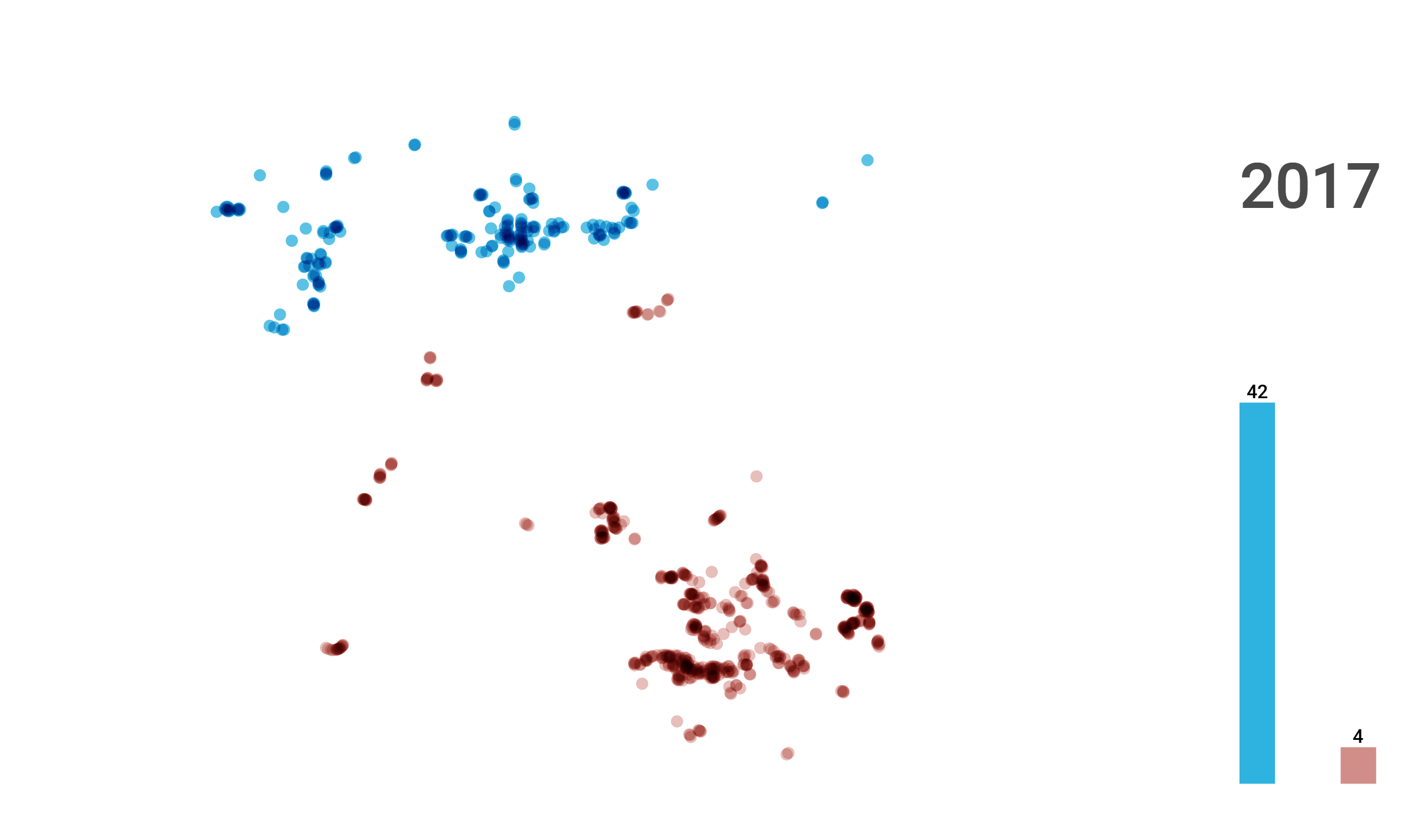 2017

42

4