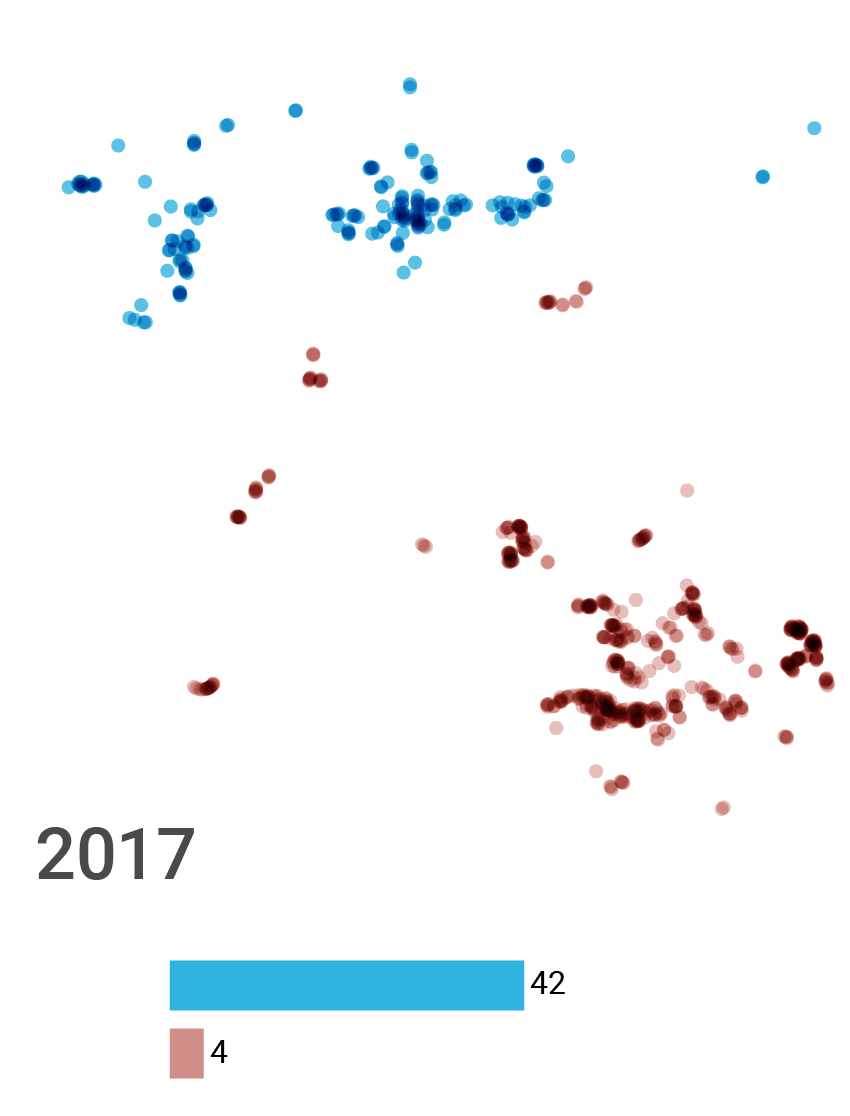 2017

42

4