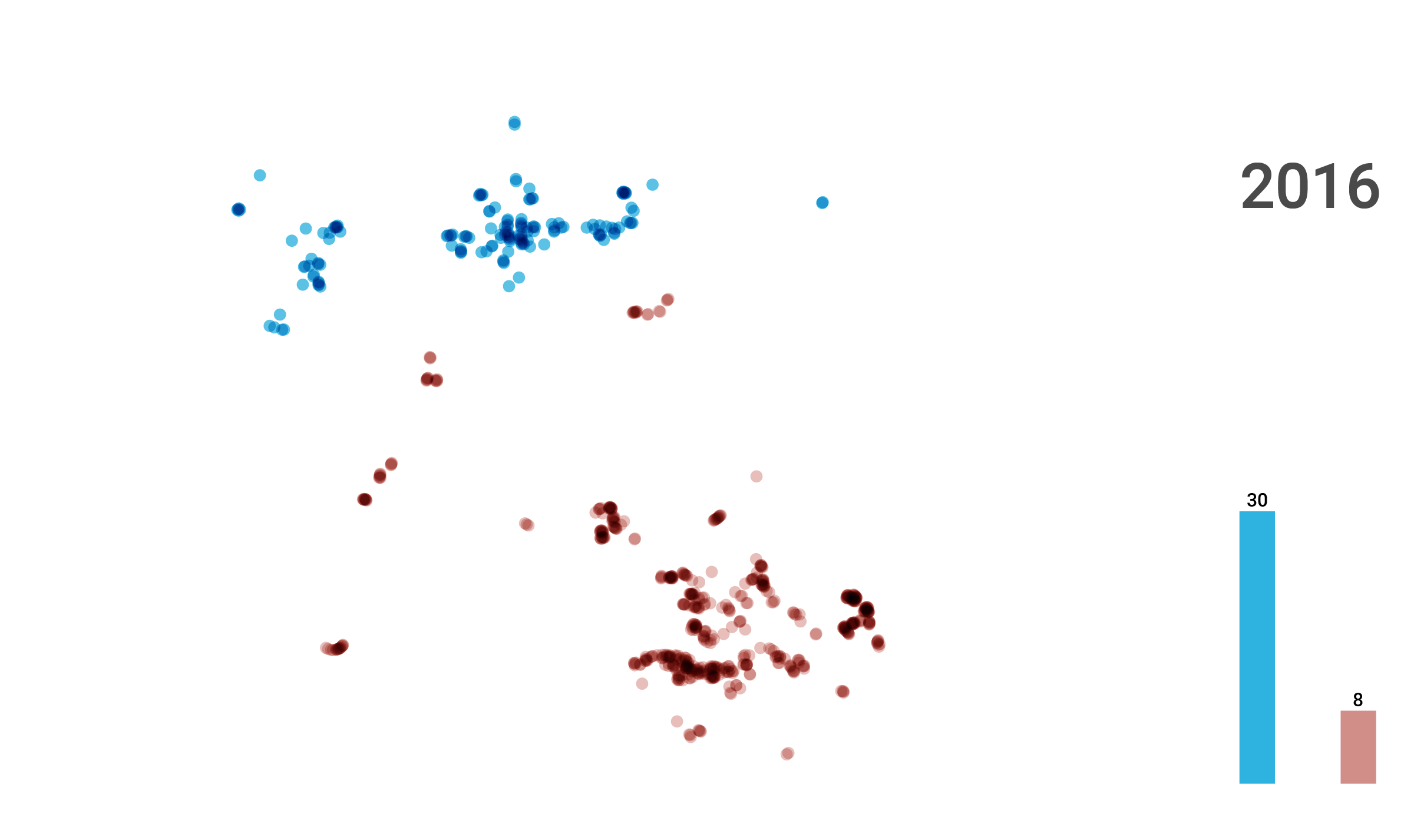 2016

30

8