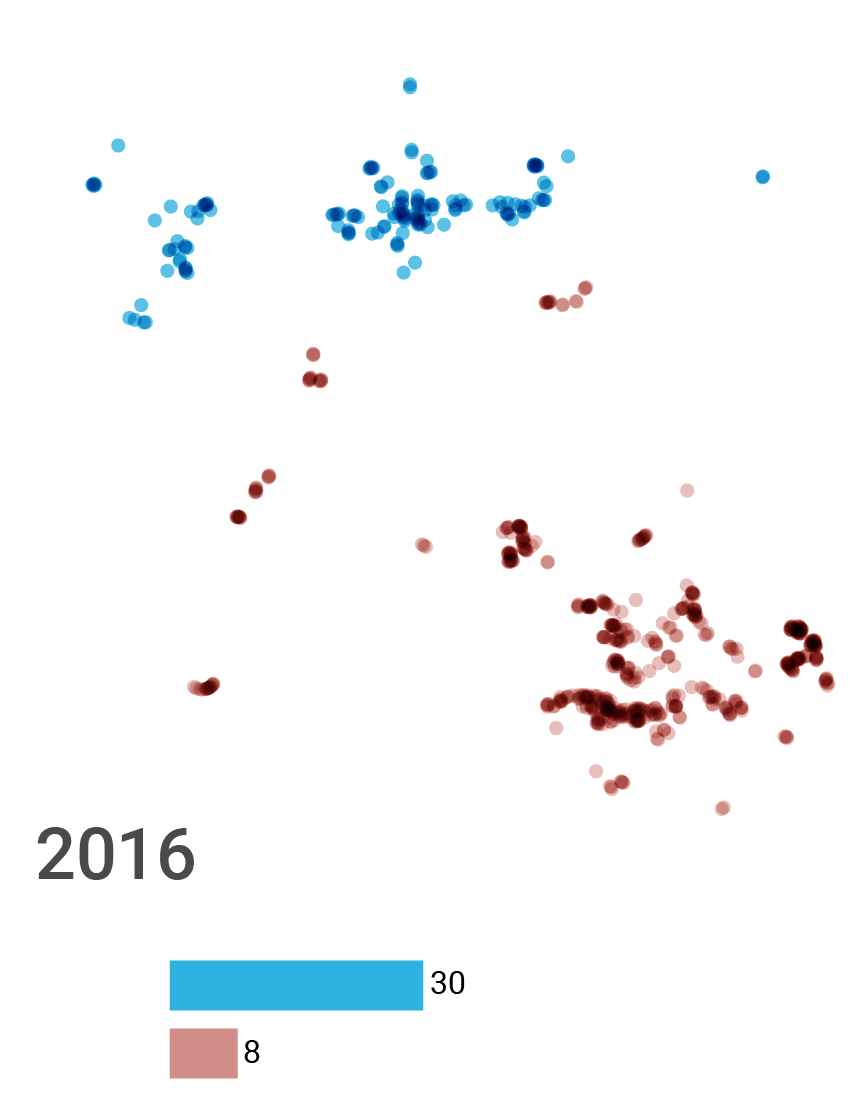 2016

30

8