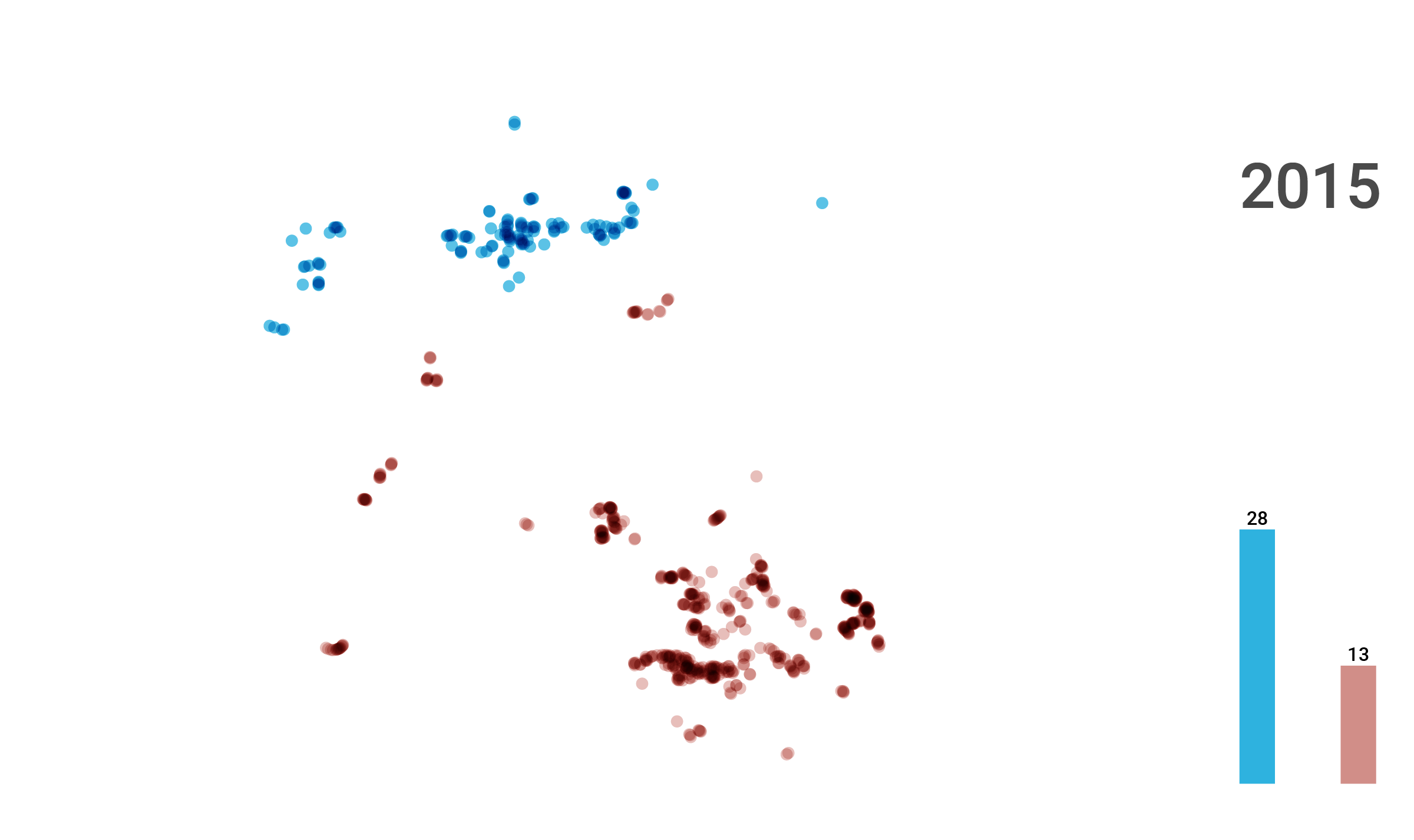 2015

28

13