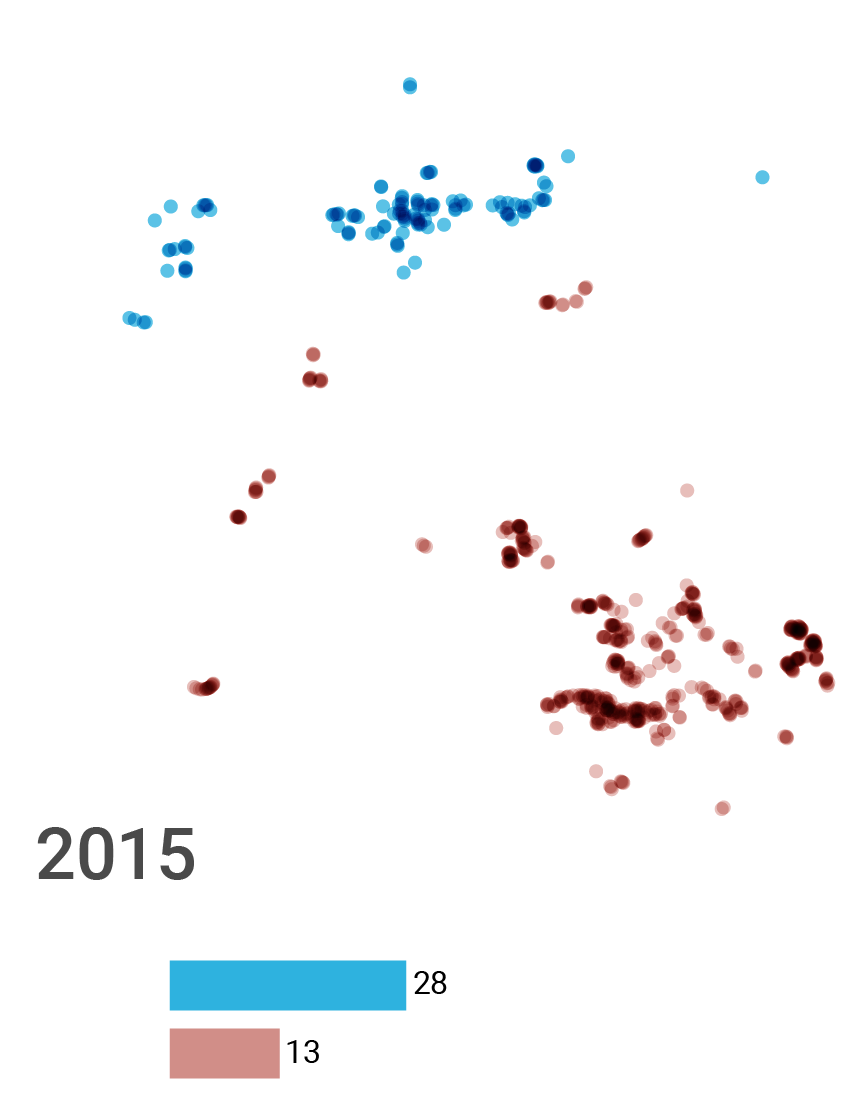 2015

28

13