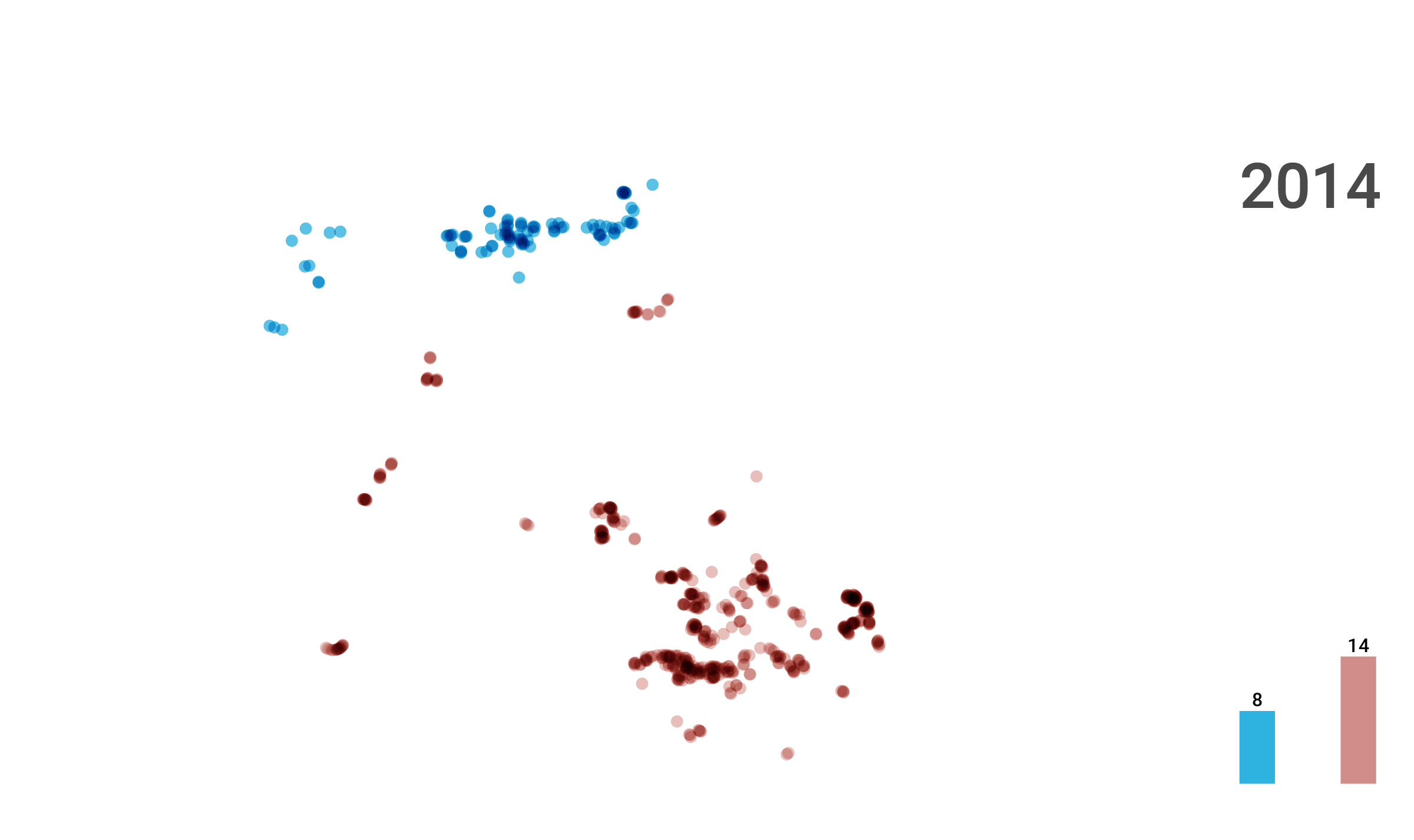 2014

8

14