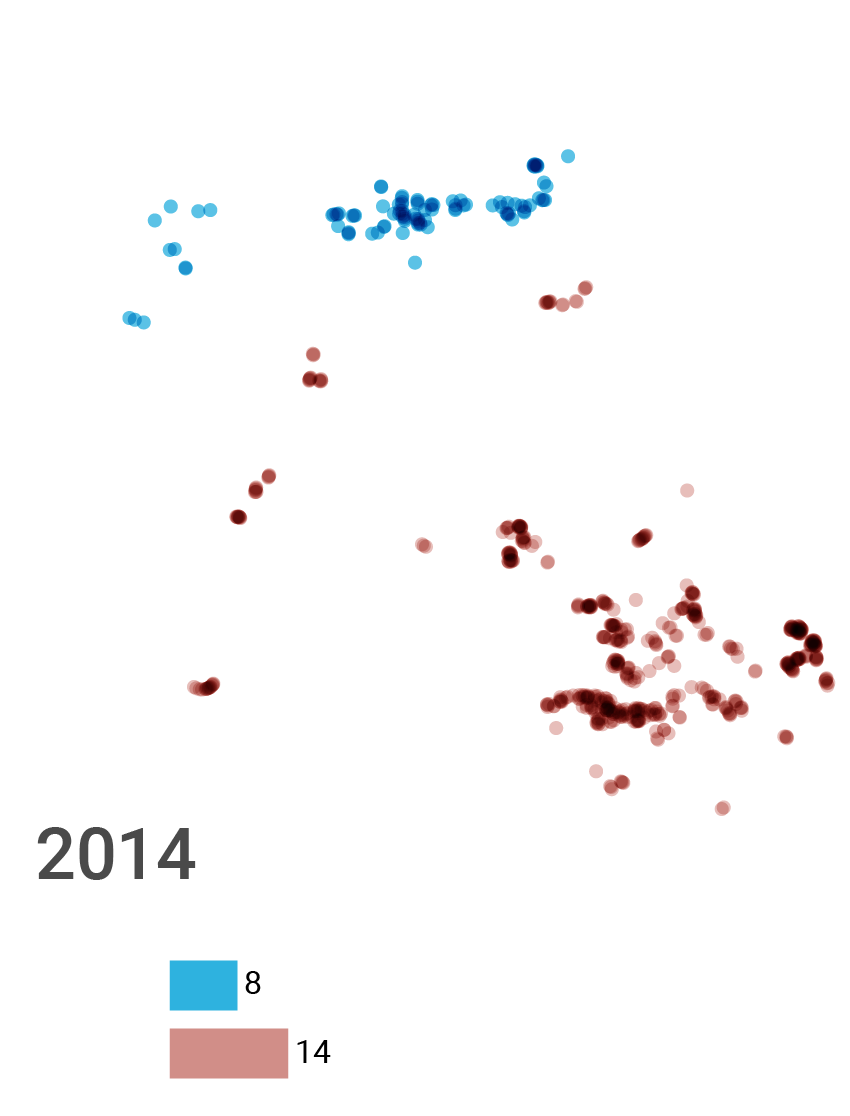 2014

8

14