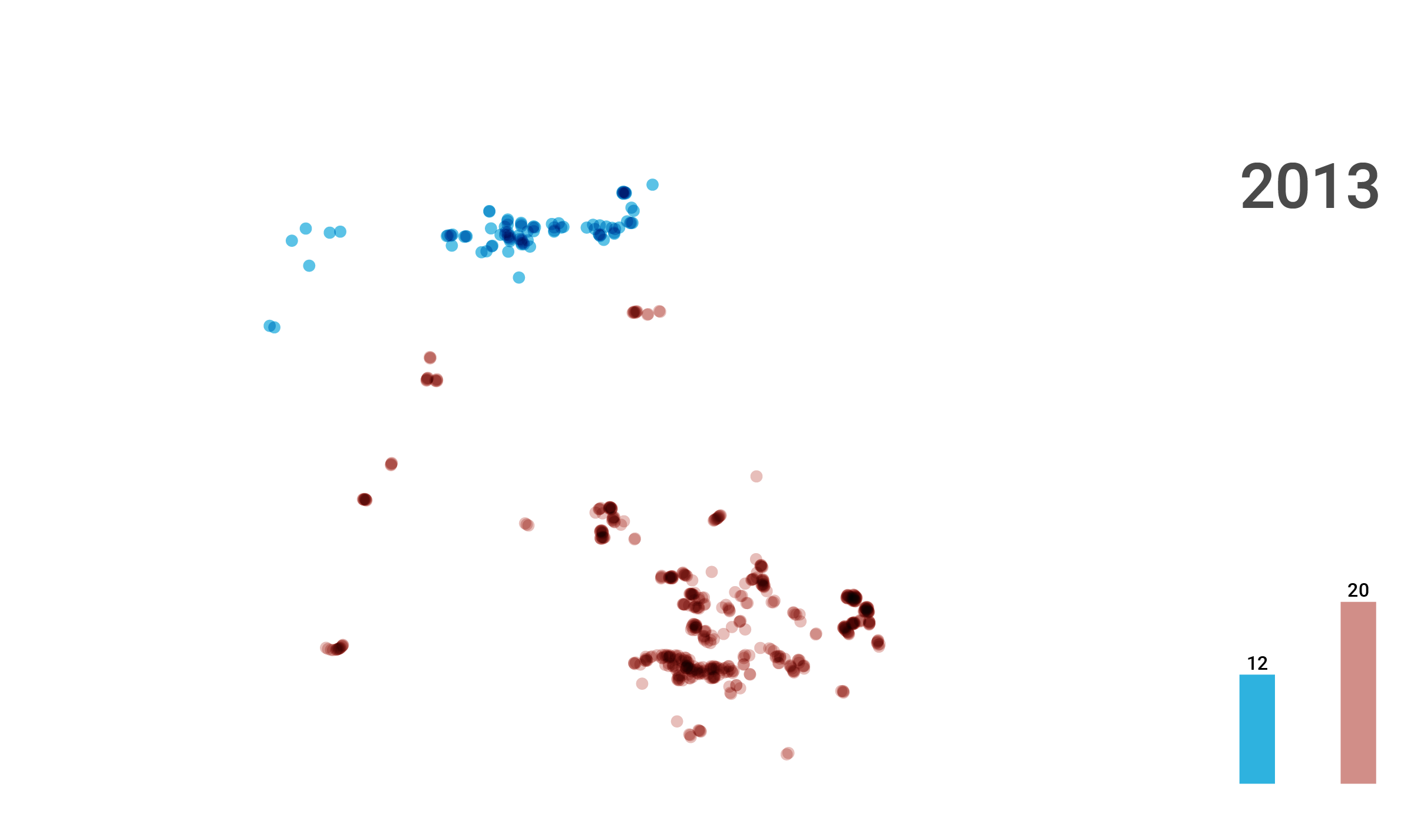 2013

12

20