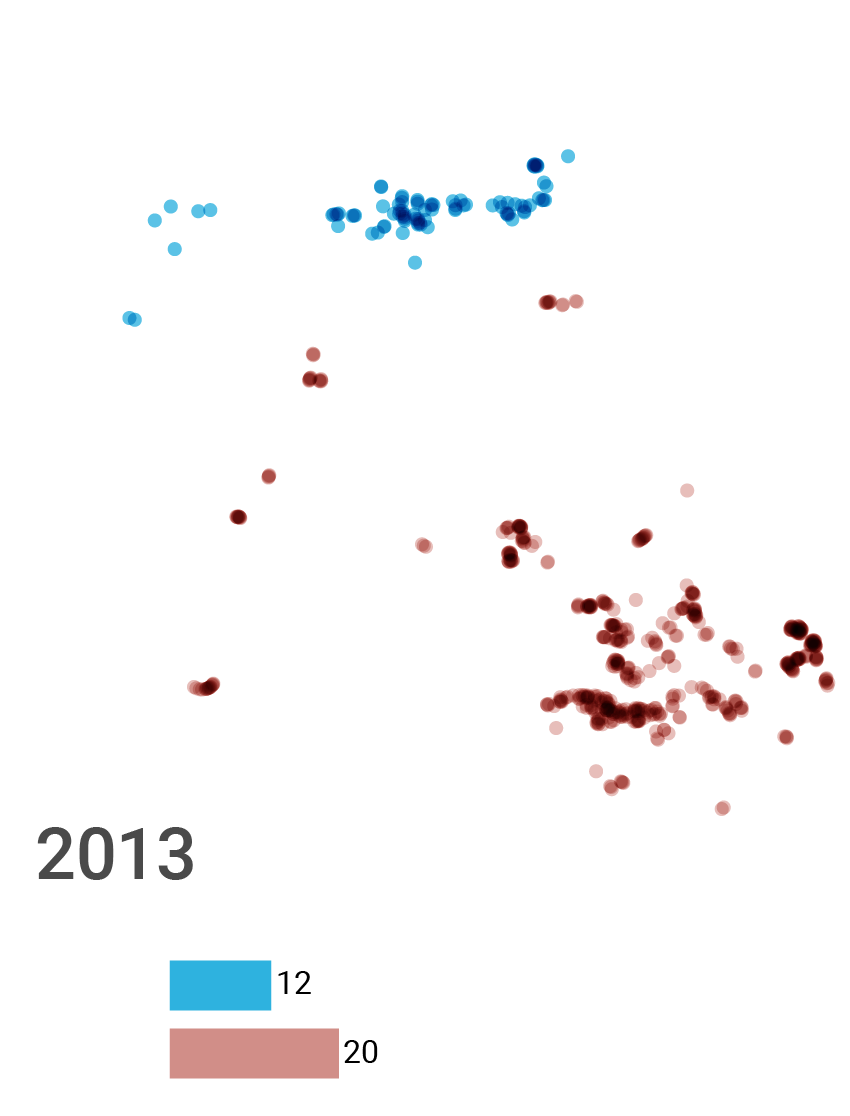 2013

12

20