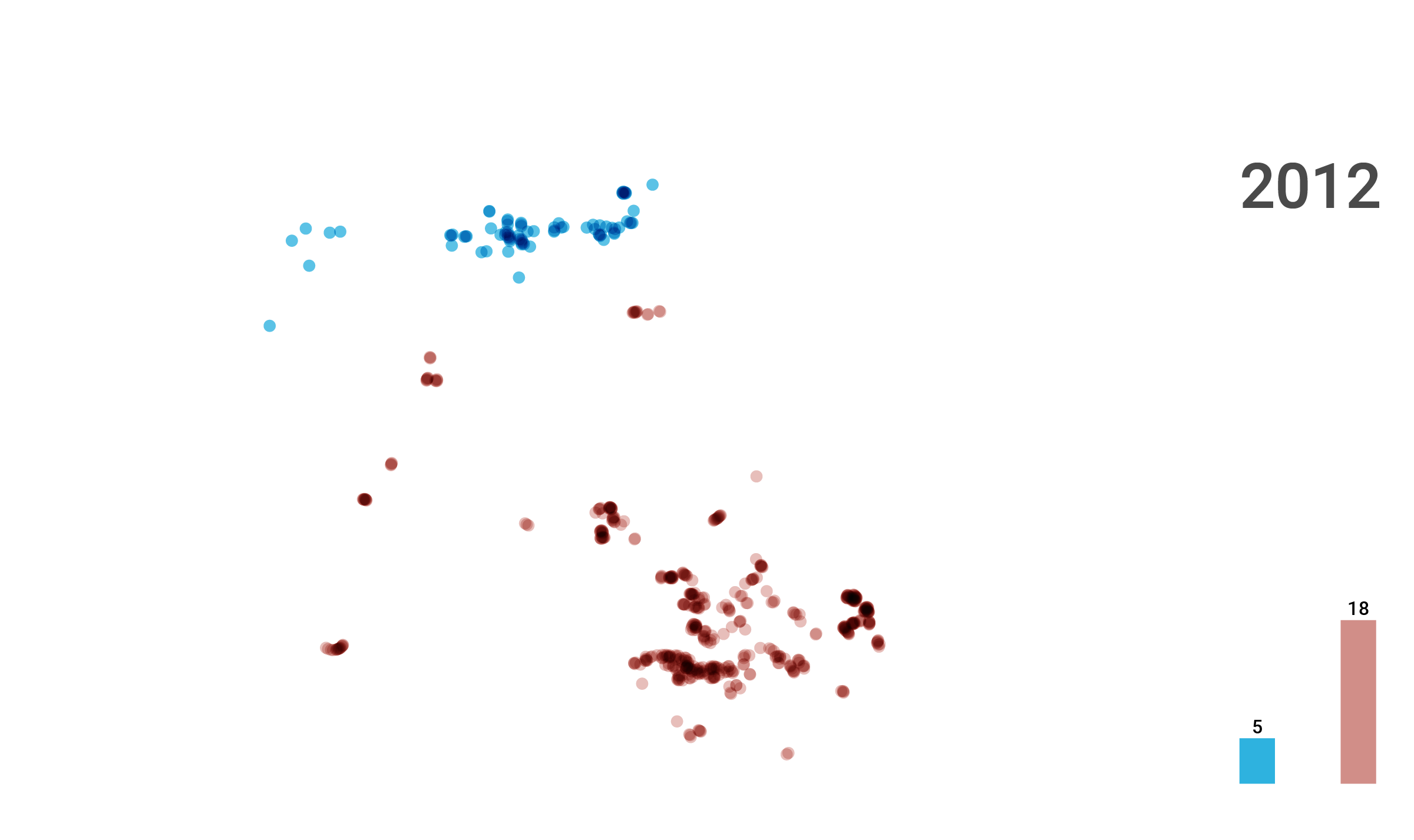 2012

5

18