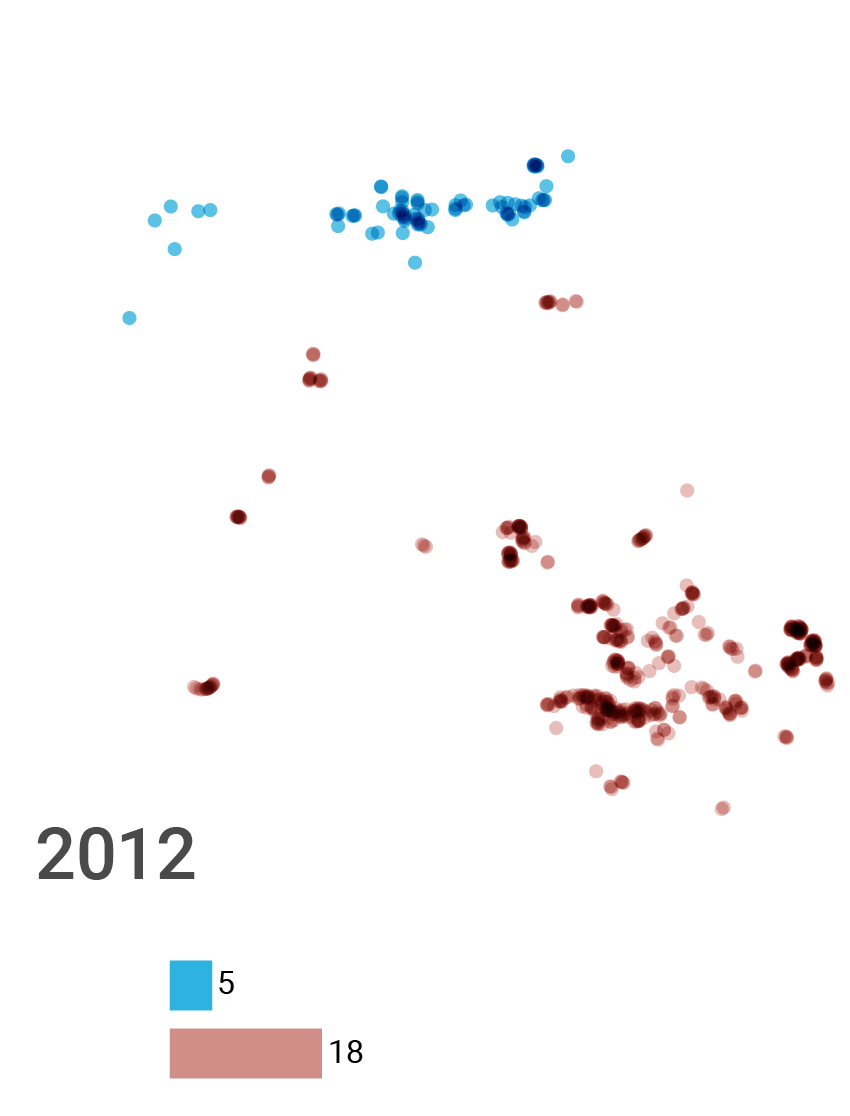 2012

5

18