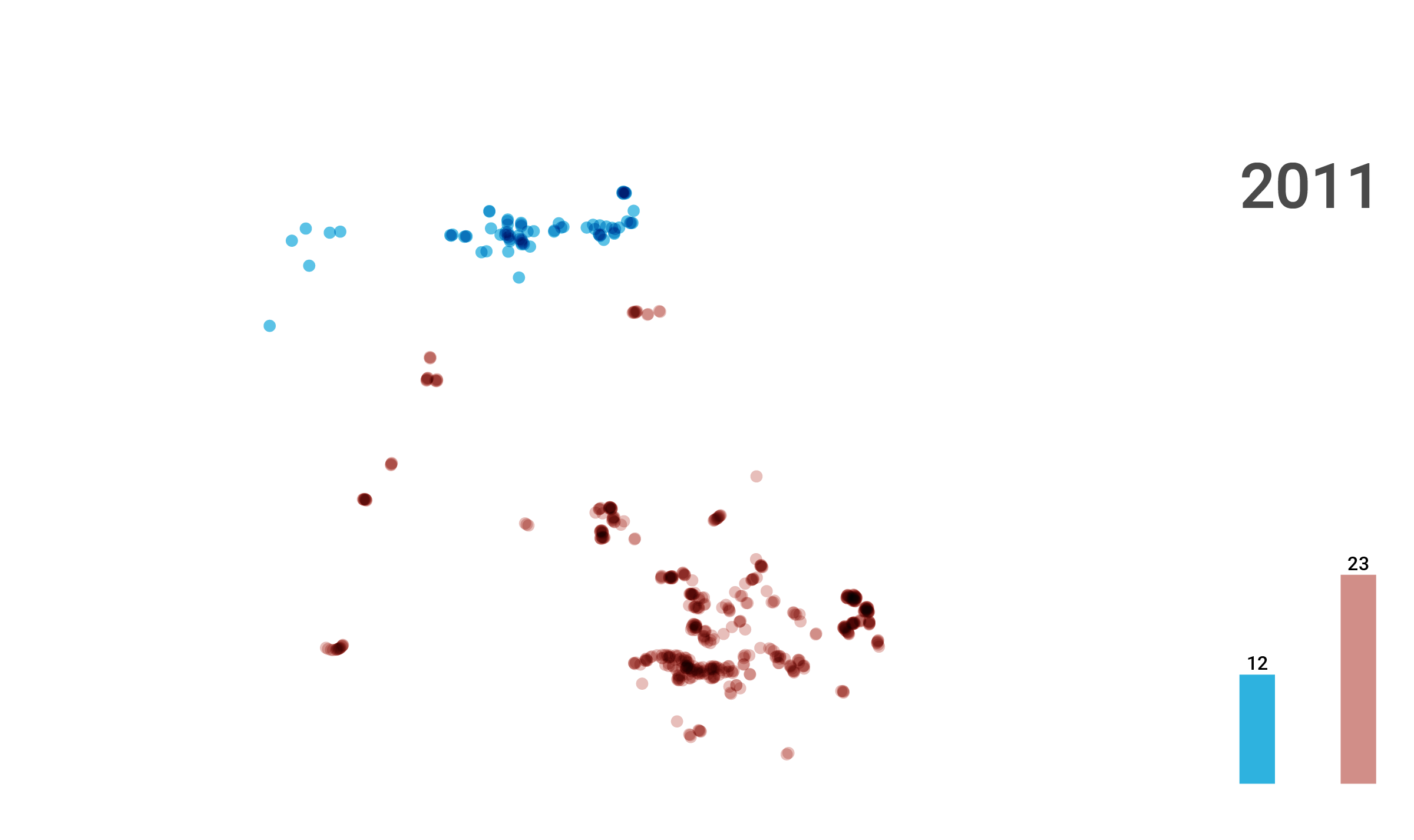 2011

12

23