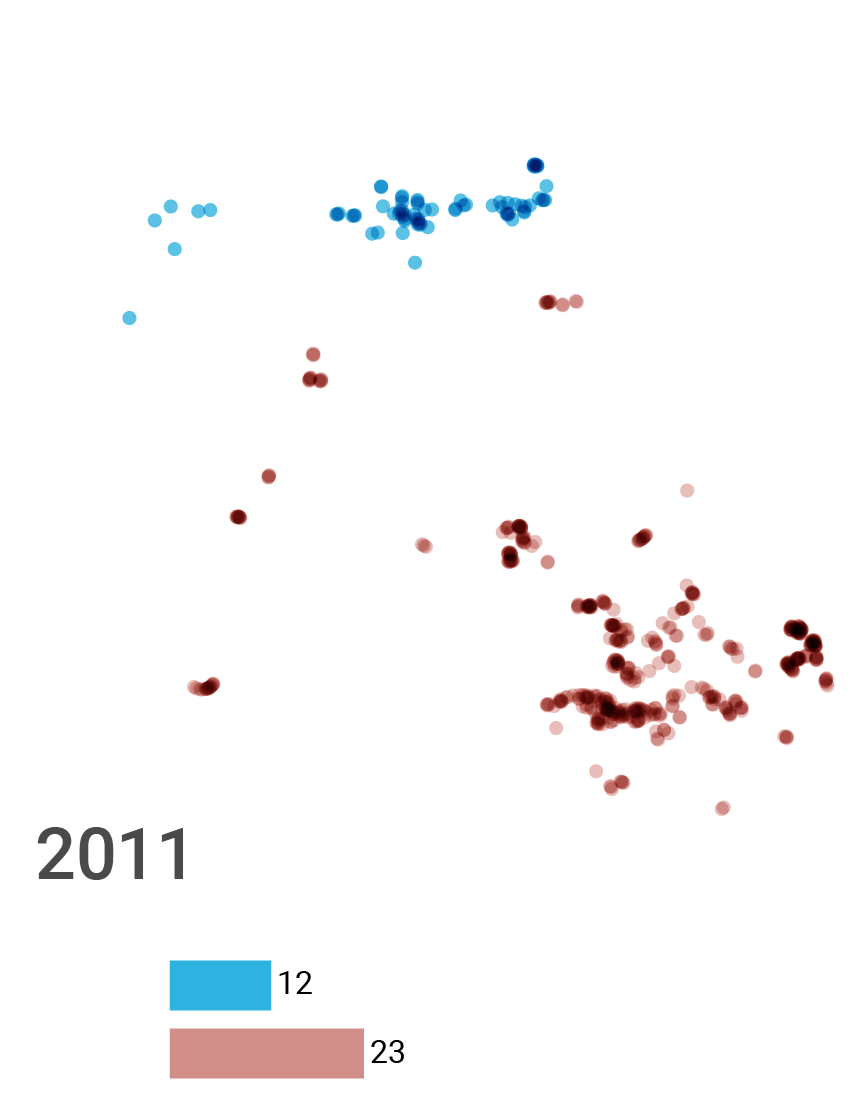 2011

12

23