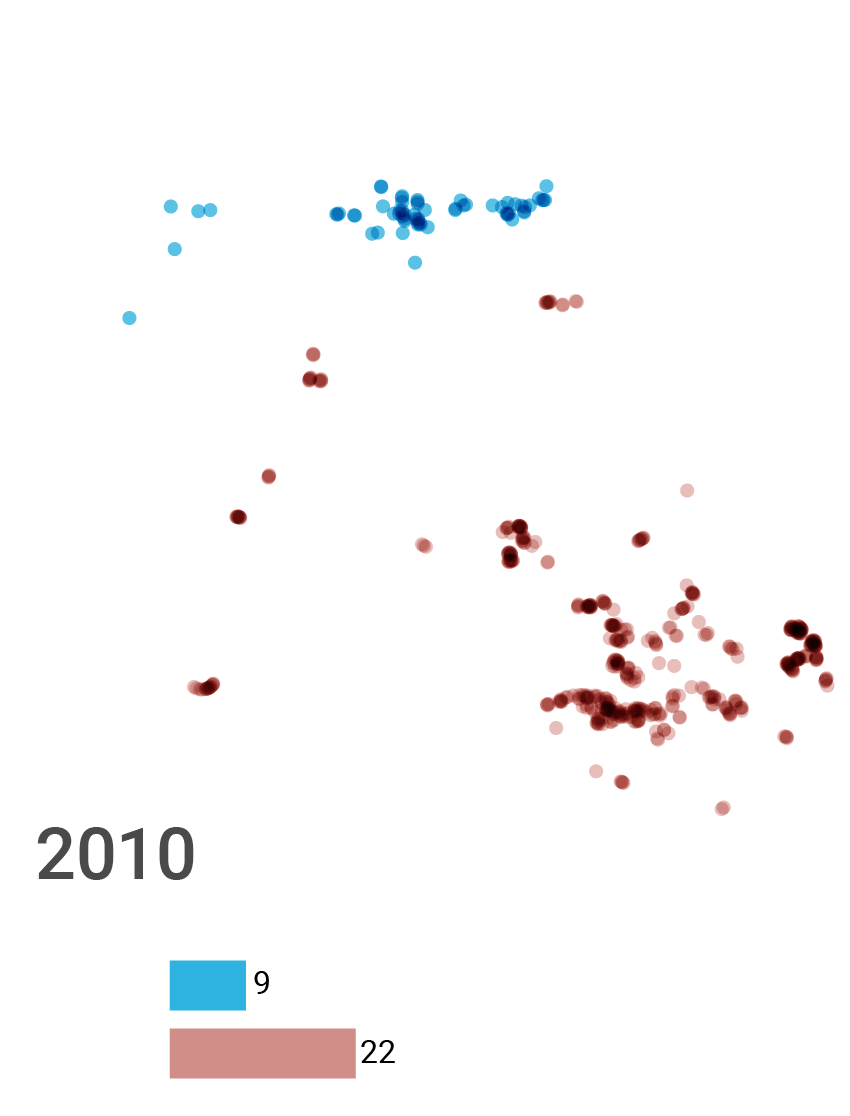 2010

9

22