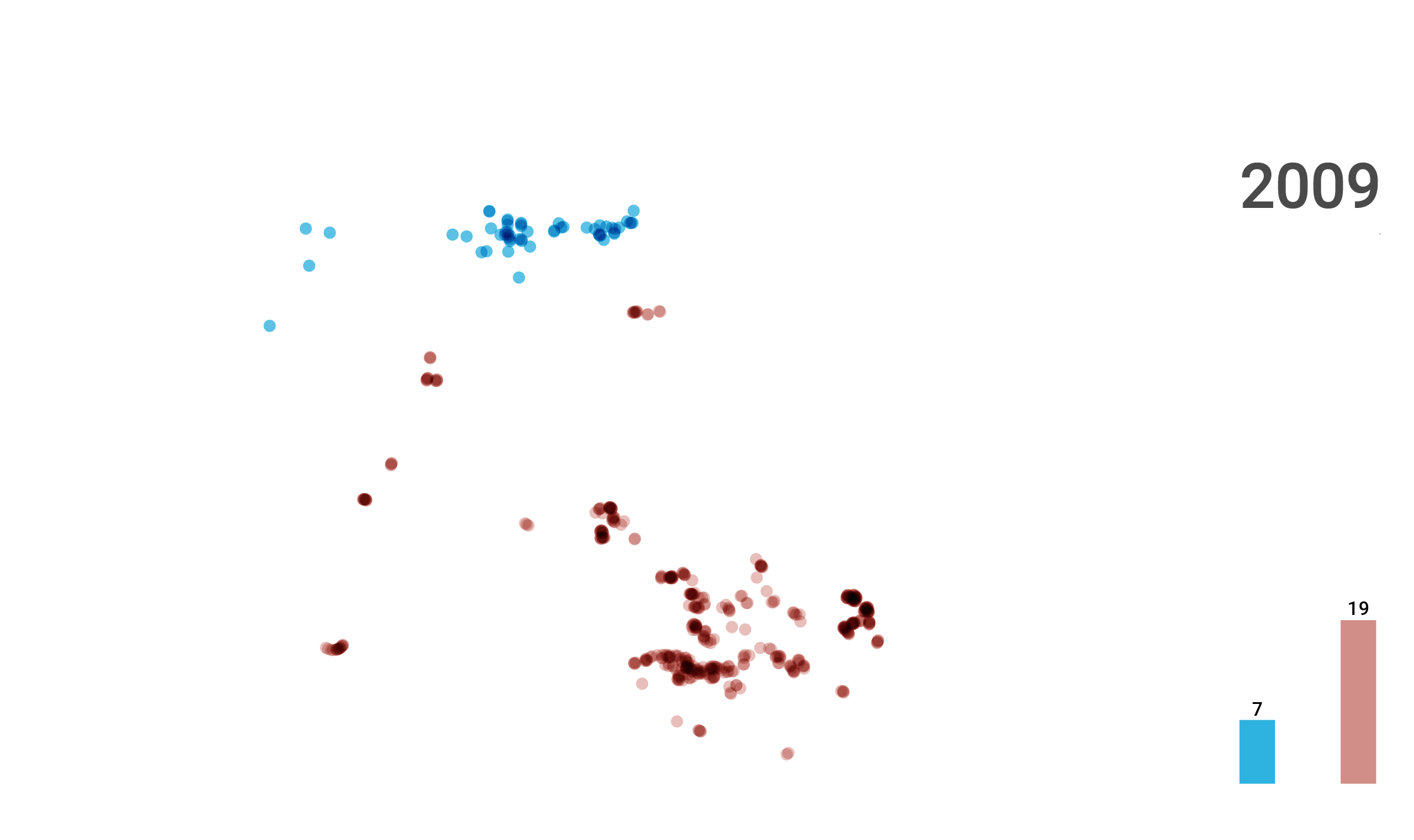 2009

7

19