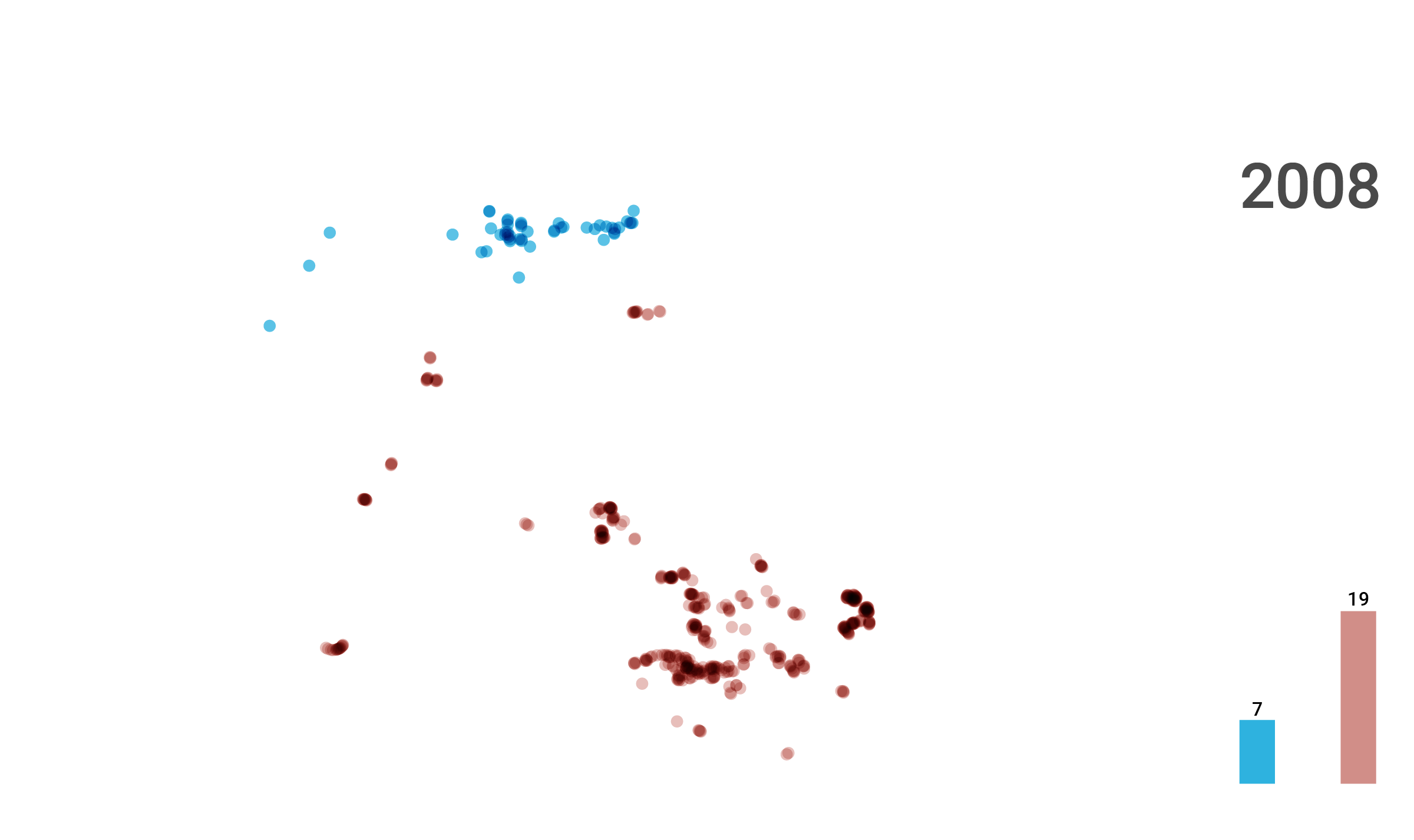 2008

7

19