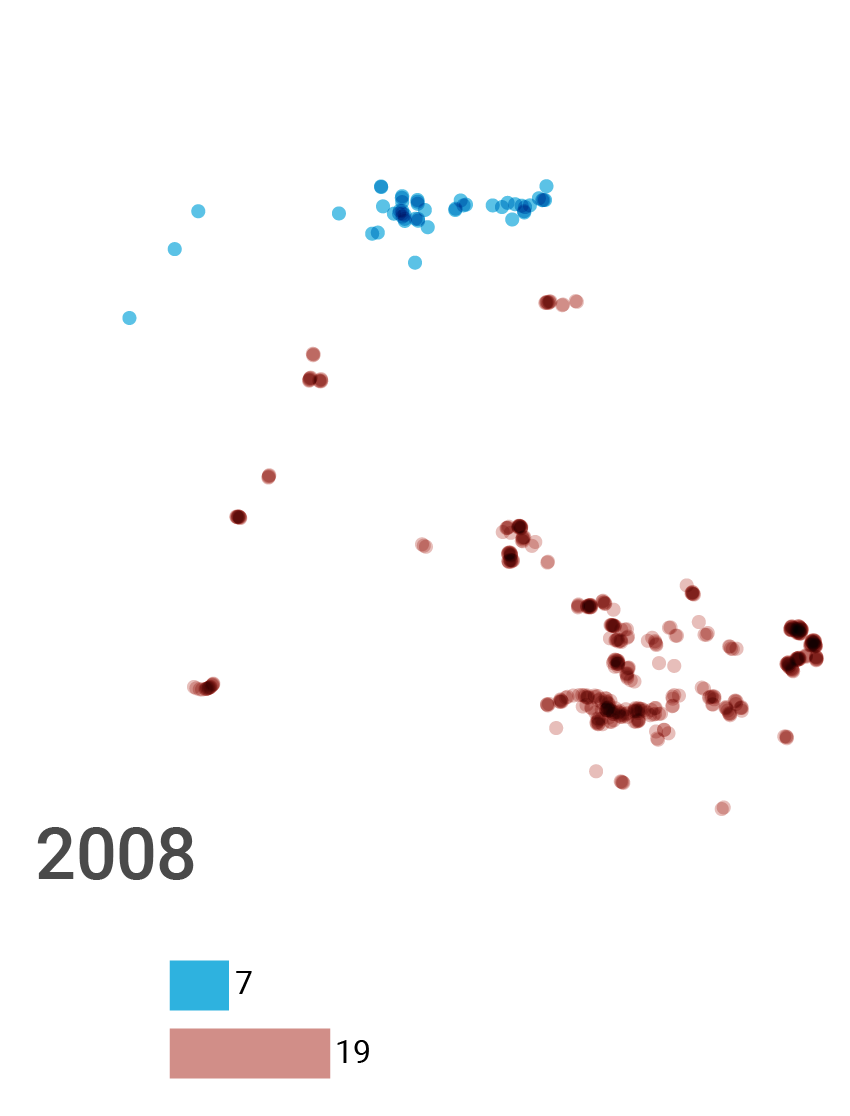 2008

7

19