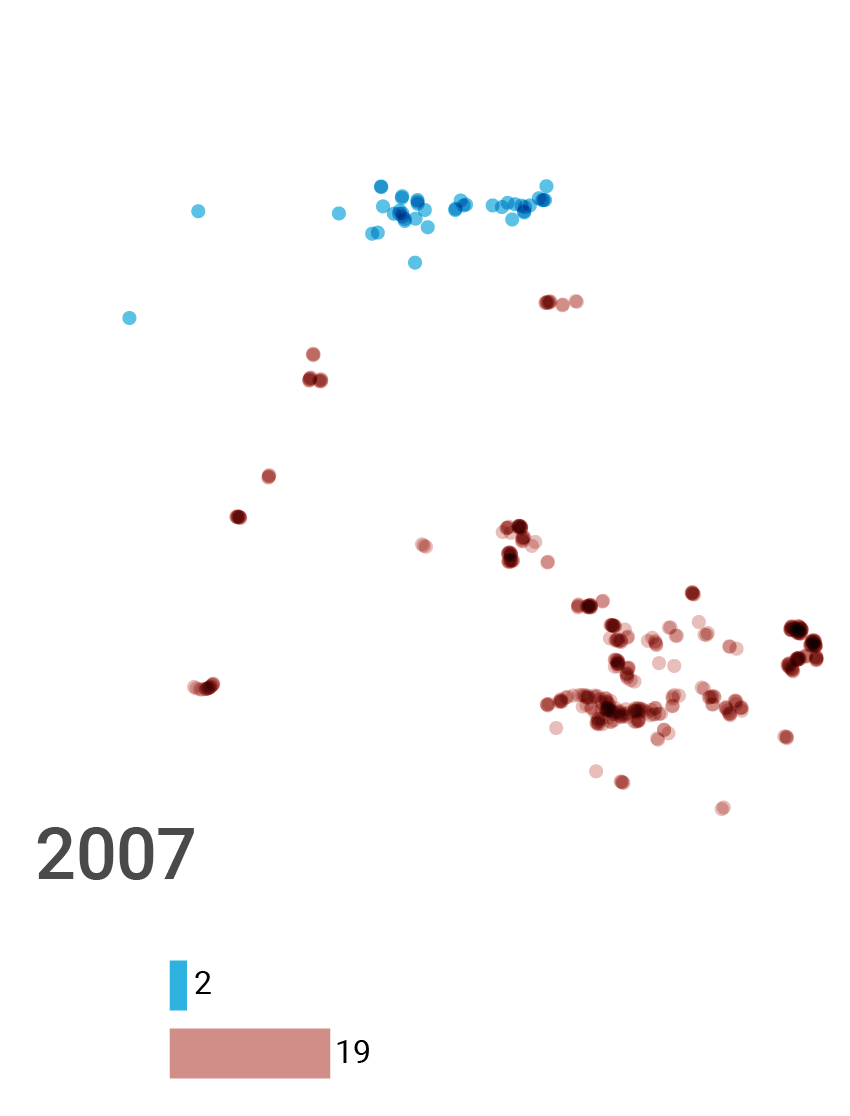 2007

2

19