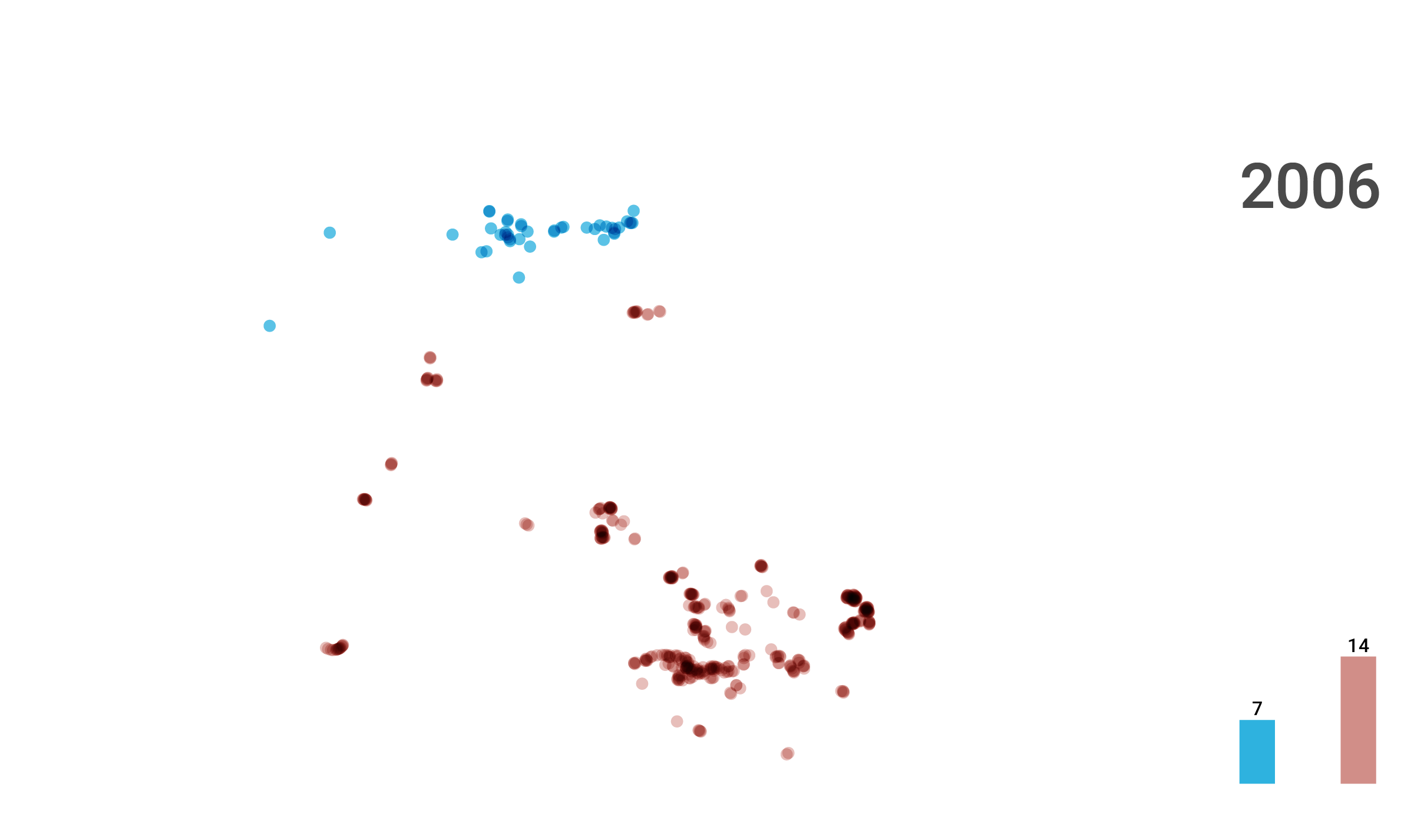 2006

7

14