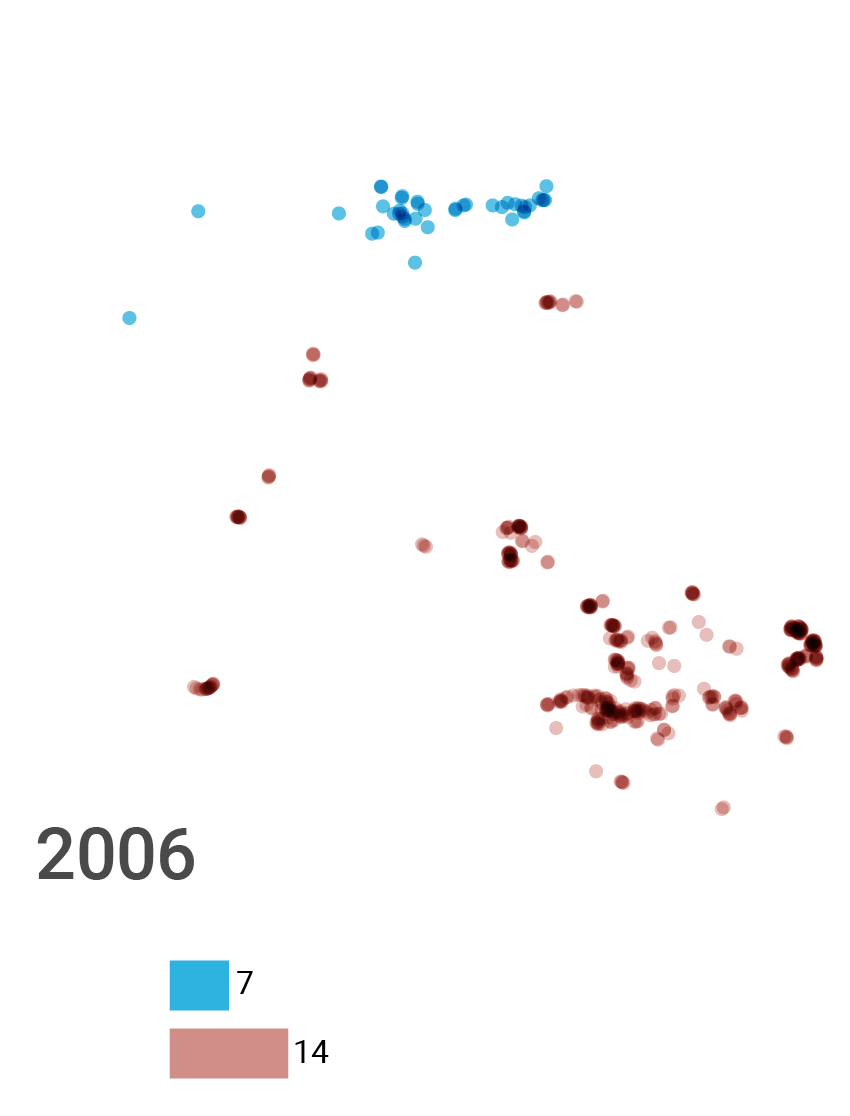 2006

7

14