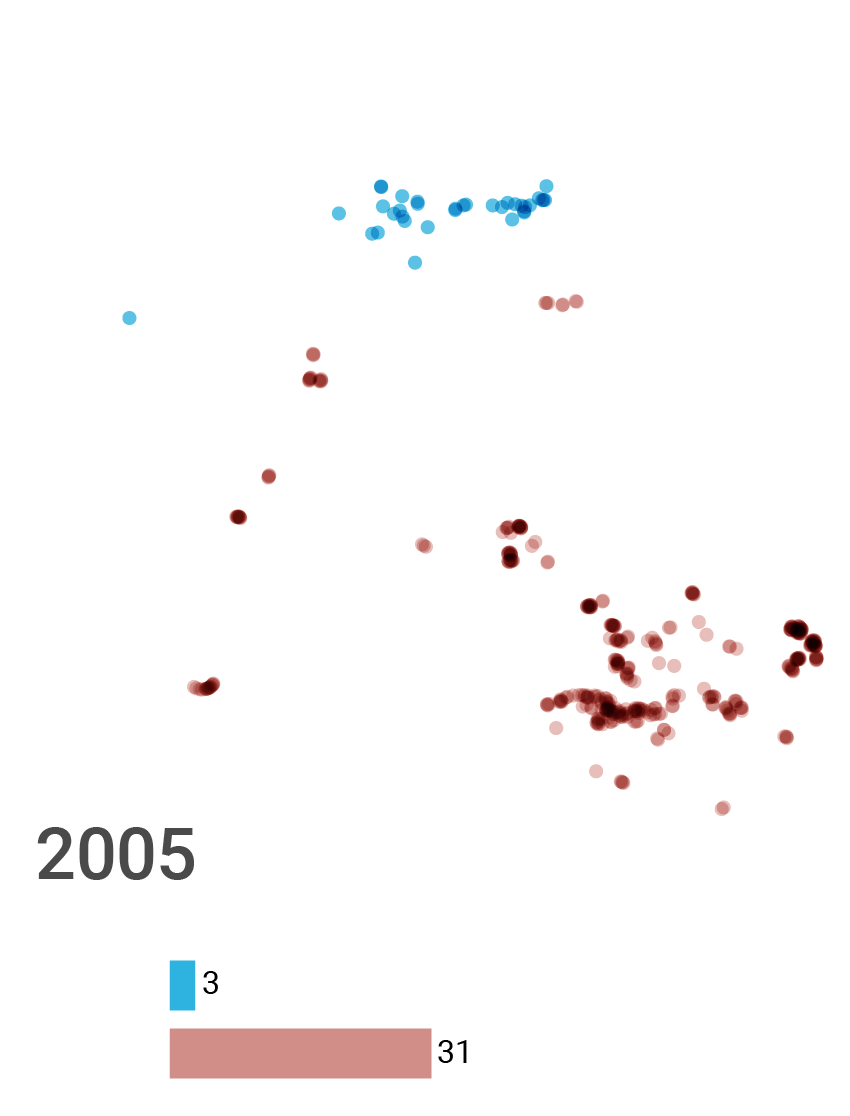 2005

3

31