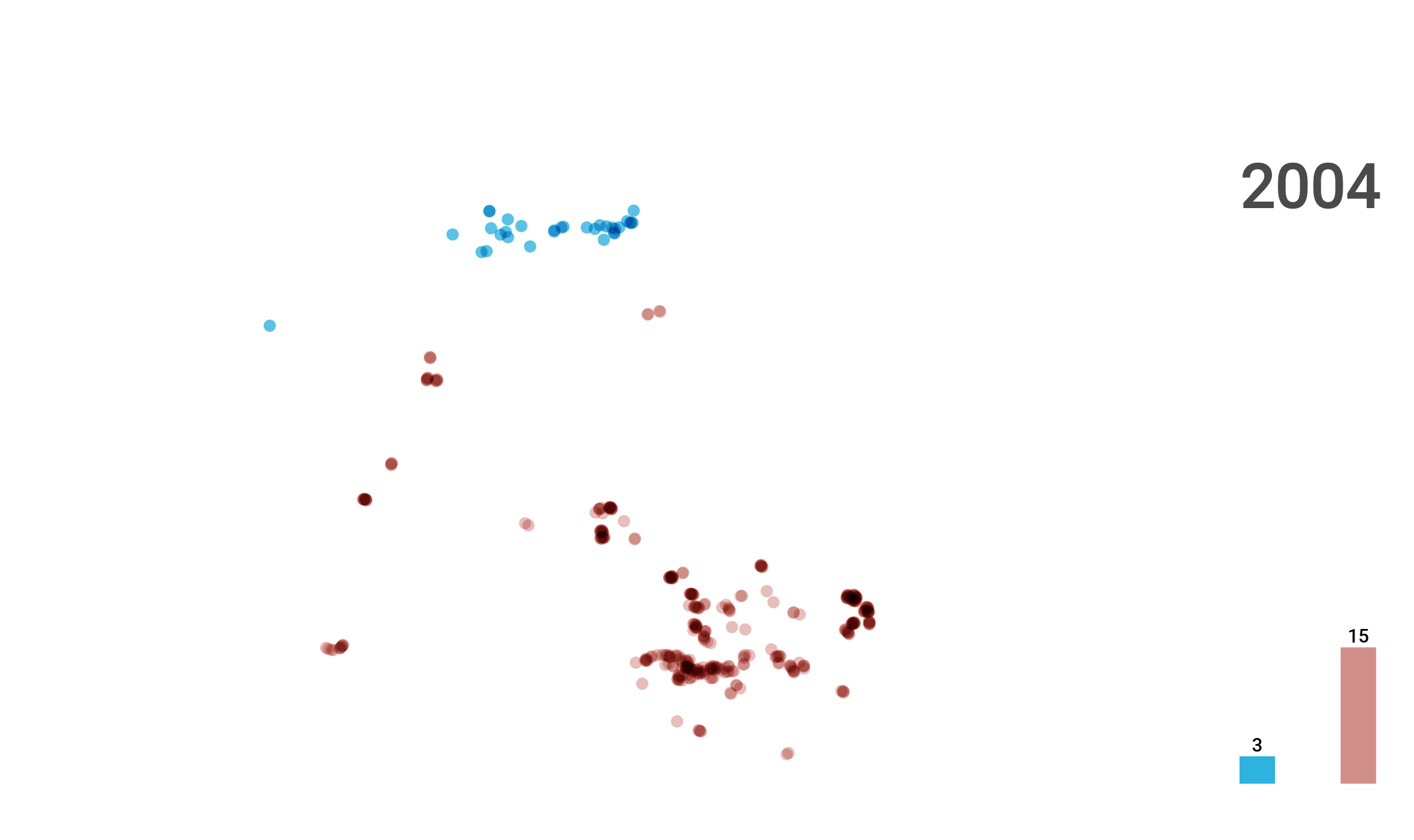 2004

3

15