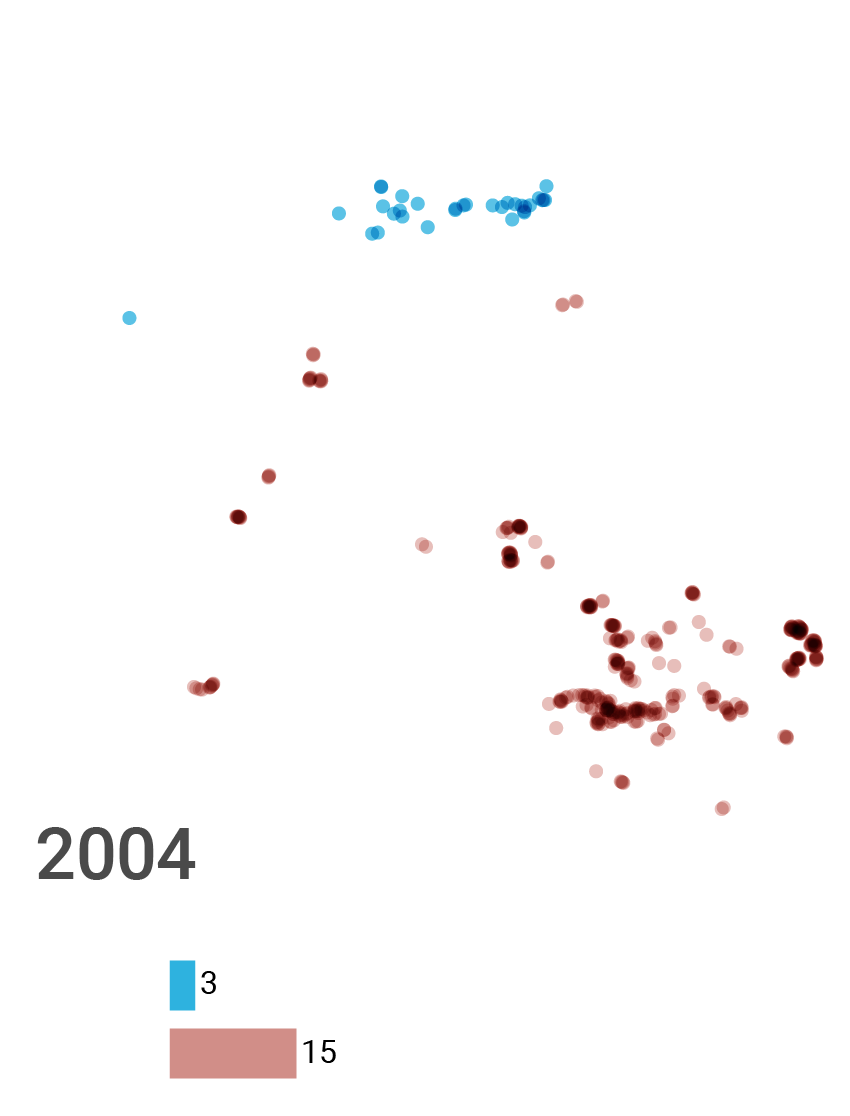 2004

3

15